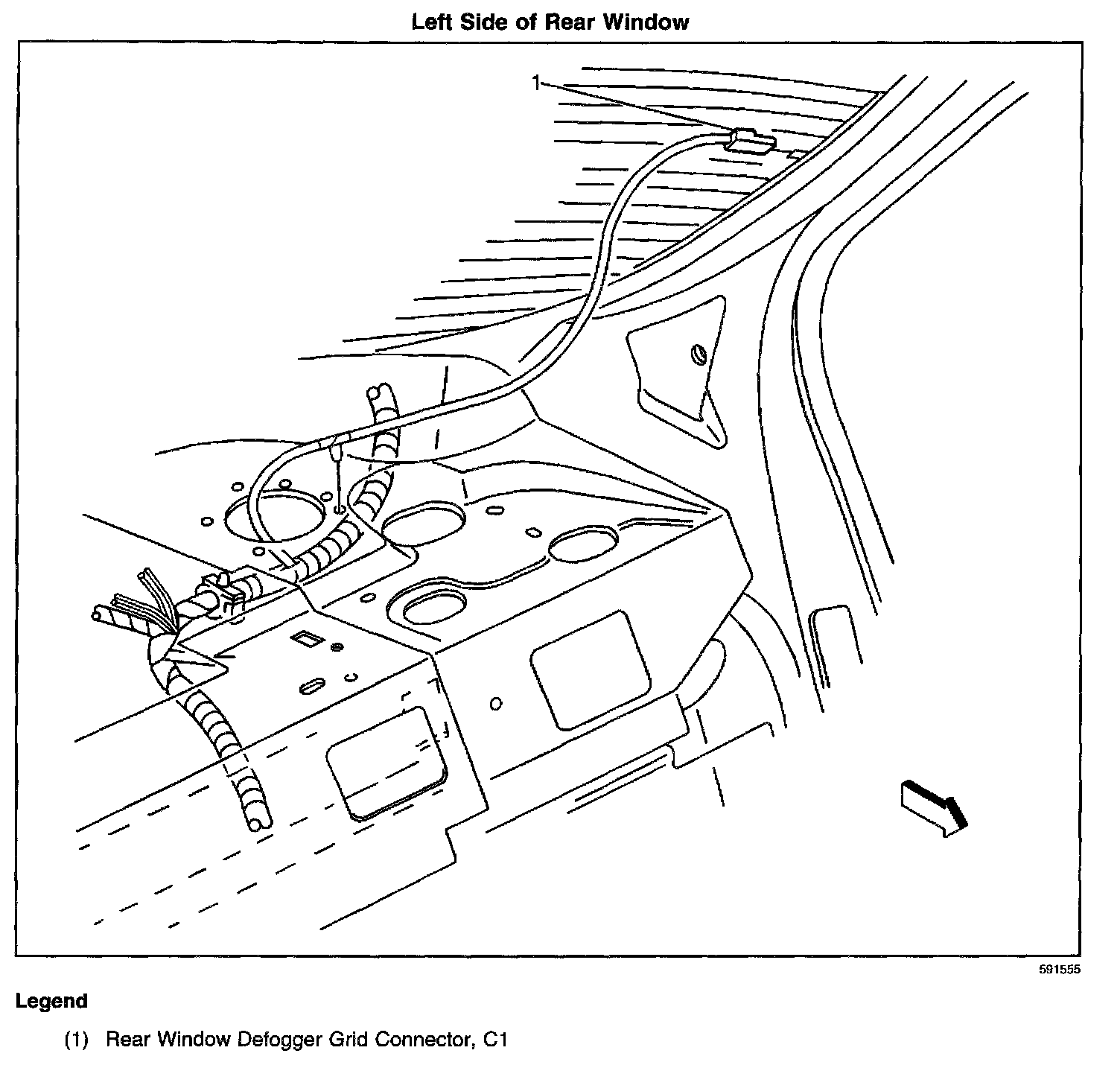 Left Side of Rear Window

1

591555

Legend

(1) Rear Window Defogger Grid Connector, C1