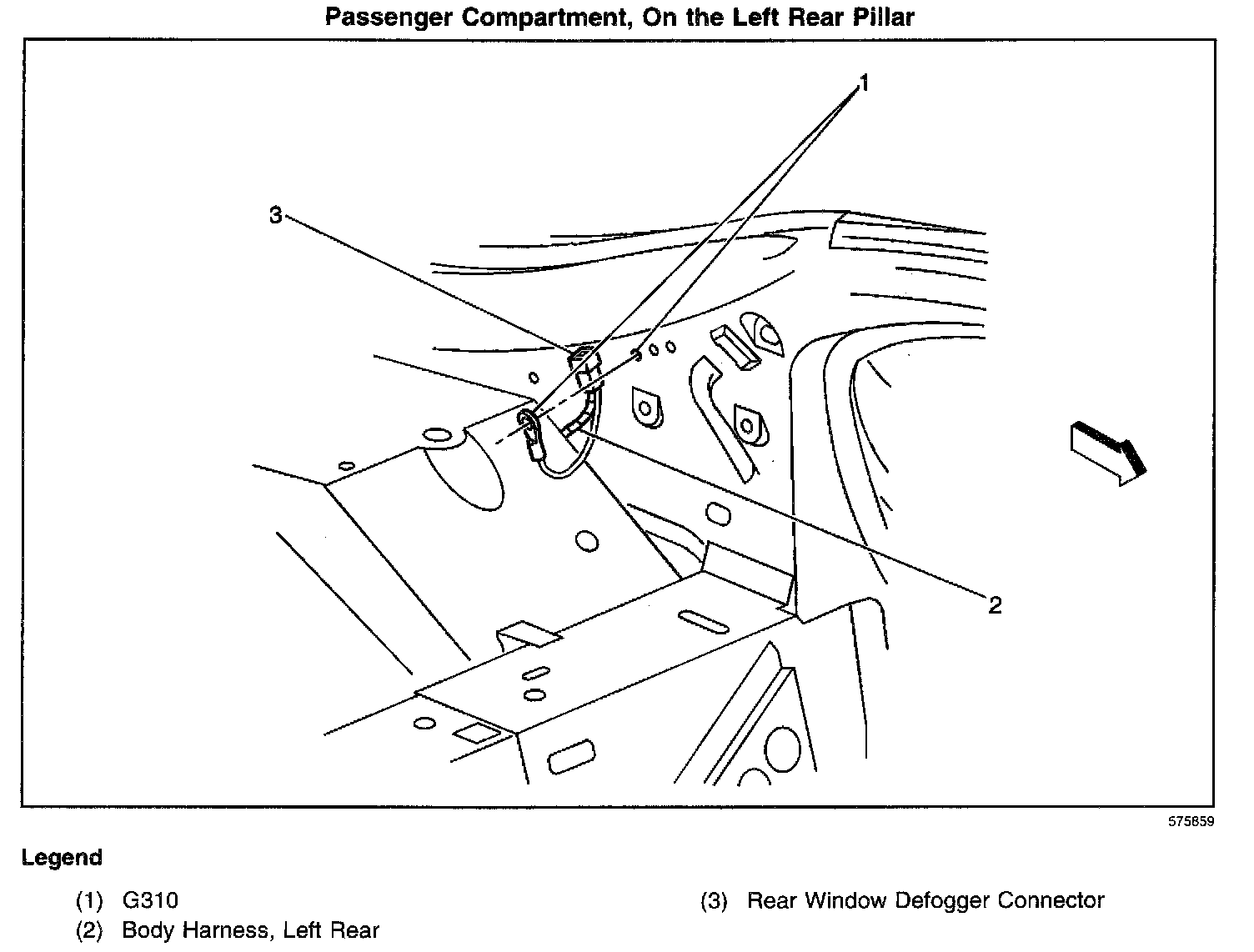 Passenger Compartment, On the Left Rear Pillar

1

3

2

575859

Legend

(1) G310
(2) Body Harness, Left Rear

(3) Rear Window Defogger Connector