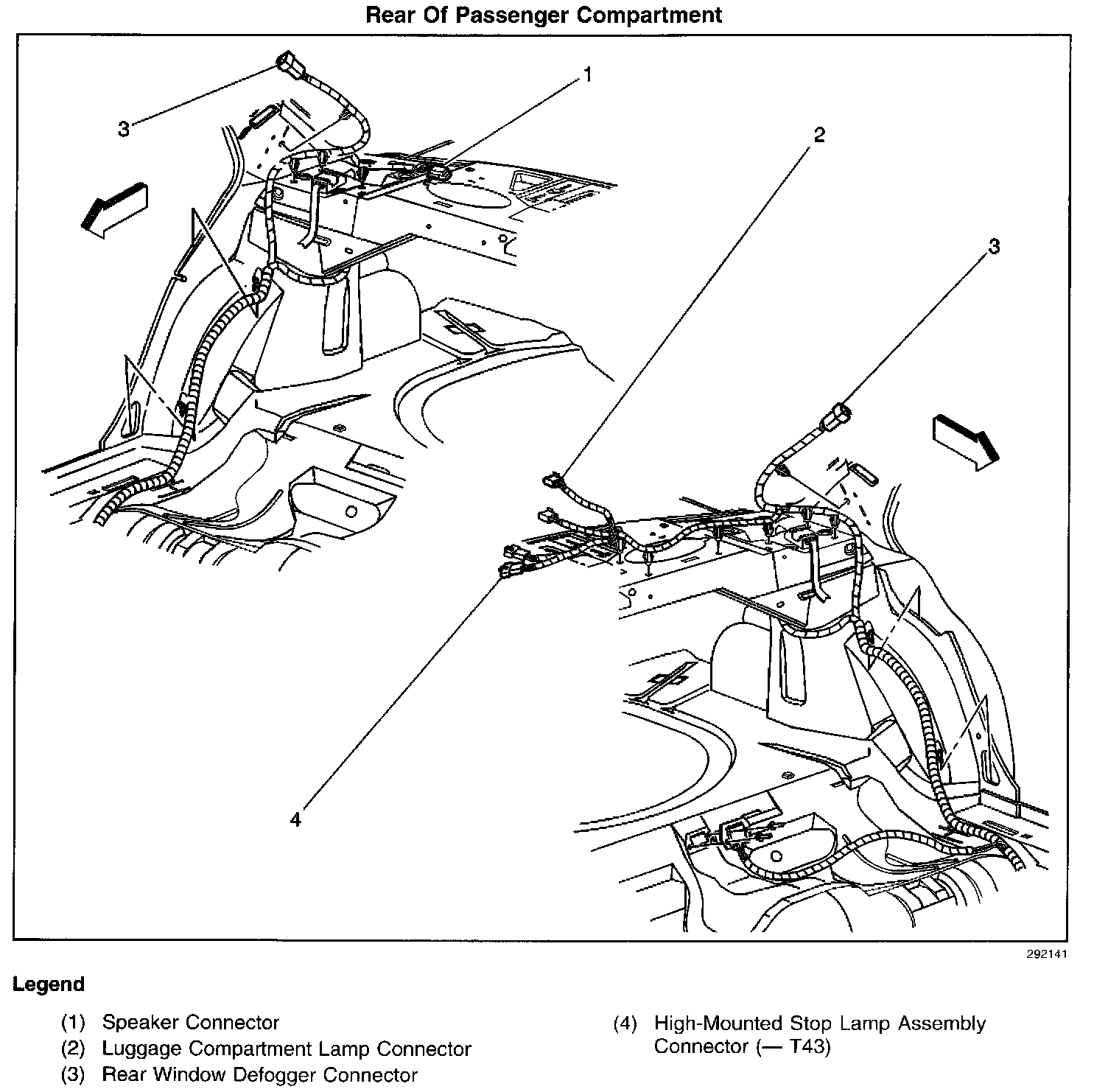 Rear Of Passenger Compartment

3

1

2

3

4

292141

Legend

(1) Speaker Connector
(2) Luggage Compartment Lamp Connector
(3) Rear Window Defogger Connector

(4) High-Mounted Stop Lamp Assembly Connector (— T43)