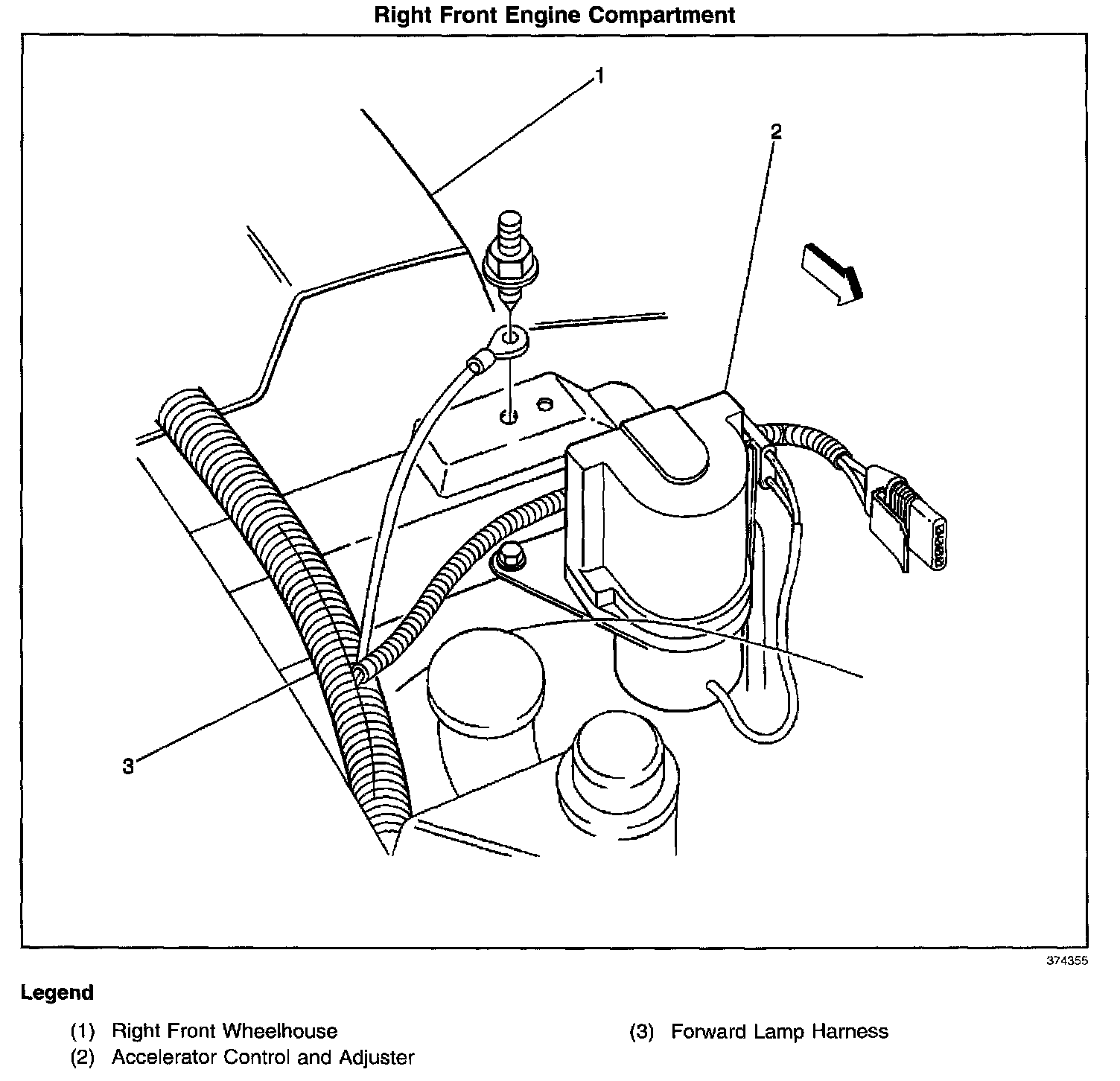 Right Front Engine Compartment

1

2

3

374355

Legend

(1) Right Front Wheelhouse
(2) Accelerator Control and Adjuster

(3) Forward Lamp Harness