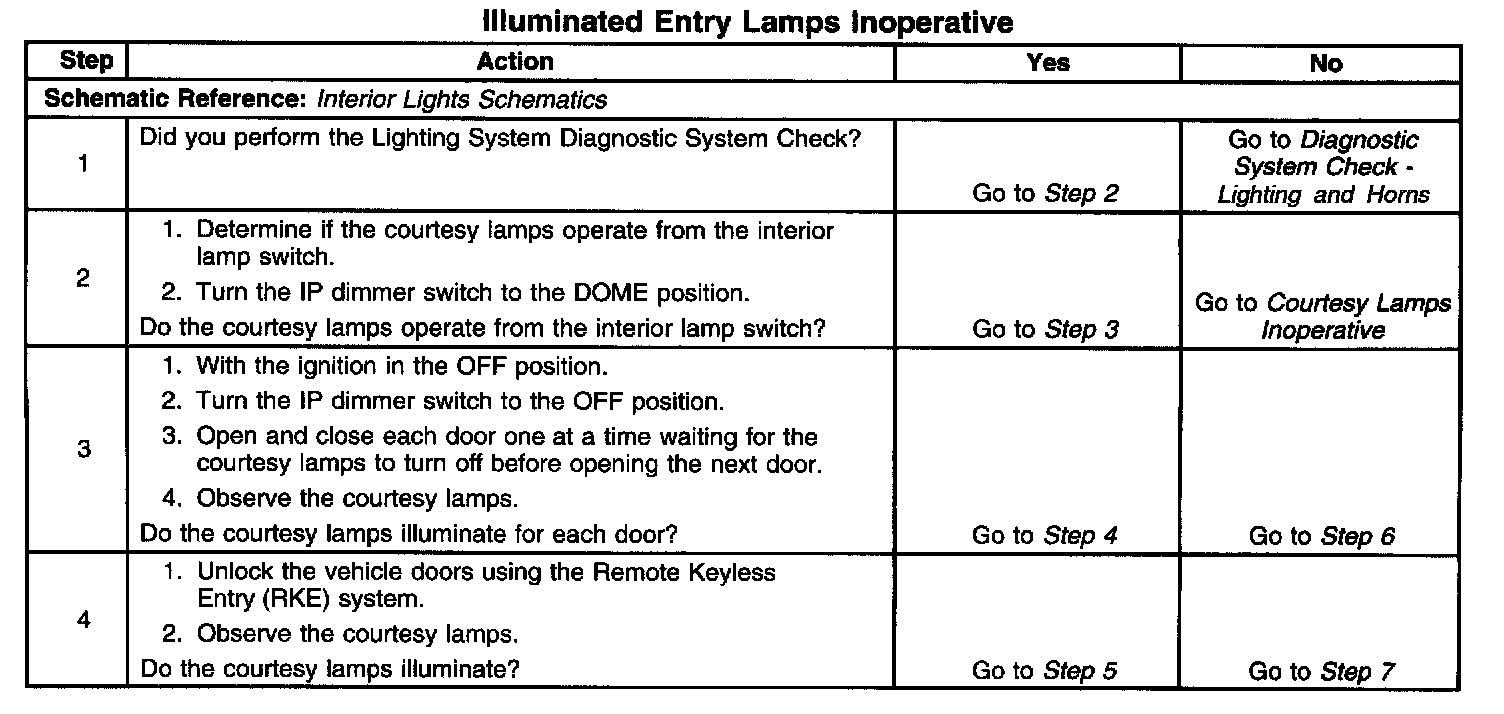 Illuminated Entry Lamps Inoperative

| Step | Action | Yes | No |
|---|---|---|---|
| Schematic Reference: Interior Lights Schematics | | | |
| 1 | Did you perform the Lighting System Diagnostic System Check? | Go to Step 2 | Go to Diagnostic System Check - Lighting and Horns |
| 2 | 1. Determine if the courtesy lamps operate from the interior lamp switch. 2. Turn the IP dimmer switch to the DOME position. Do the courtesy lamps operate from the interior lamp switch? | Go to Step 3 | Go to Courtesy Lamps Inoperative |
| 3 | 1. With the ignition in the OFF position. 2. Turn the IP dimmer switch to the OFF position. 3. Open and close each door one at a time waiting for the courtesy lamps to turn off before opening the next door. 4. Observe the courtesy lamps. Do the courtesy lamps illuminate for each door? | Go to Step 4 | Go to Step 6 |
| 4 | 1. Unlock the vehicle doors using the Remote Keyless Entry (RKE) system. 2. Observe the courtesy lamps. Do the courtesy lamps illuminate? | Go to Step 5 | Go to Step 7 |