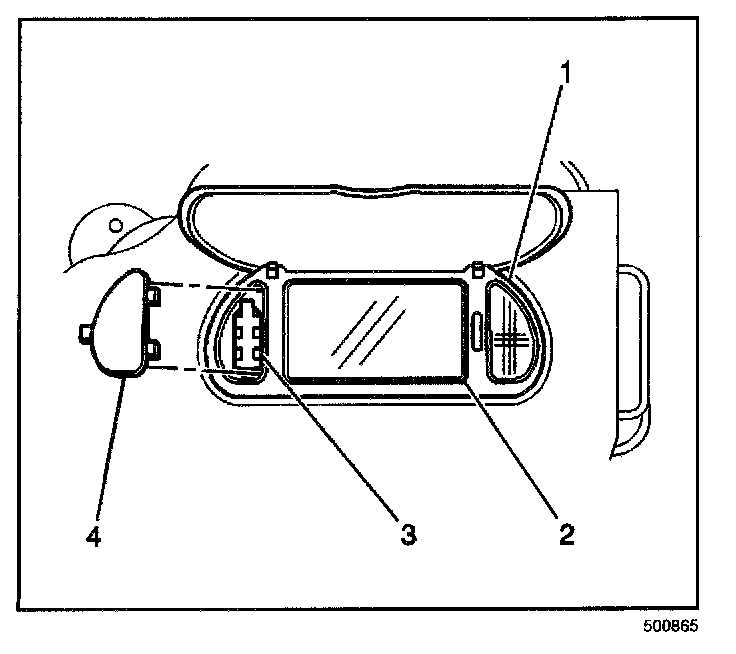 1
4
3
2
500865