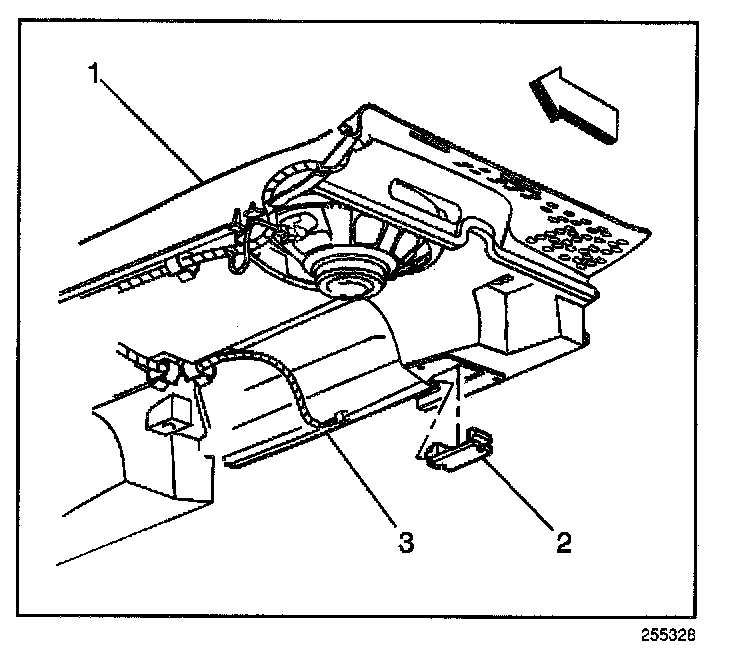 1

3

2

255328