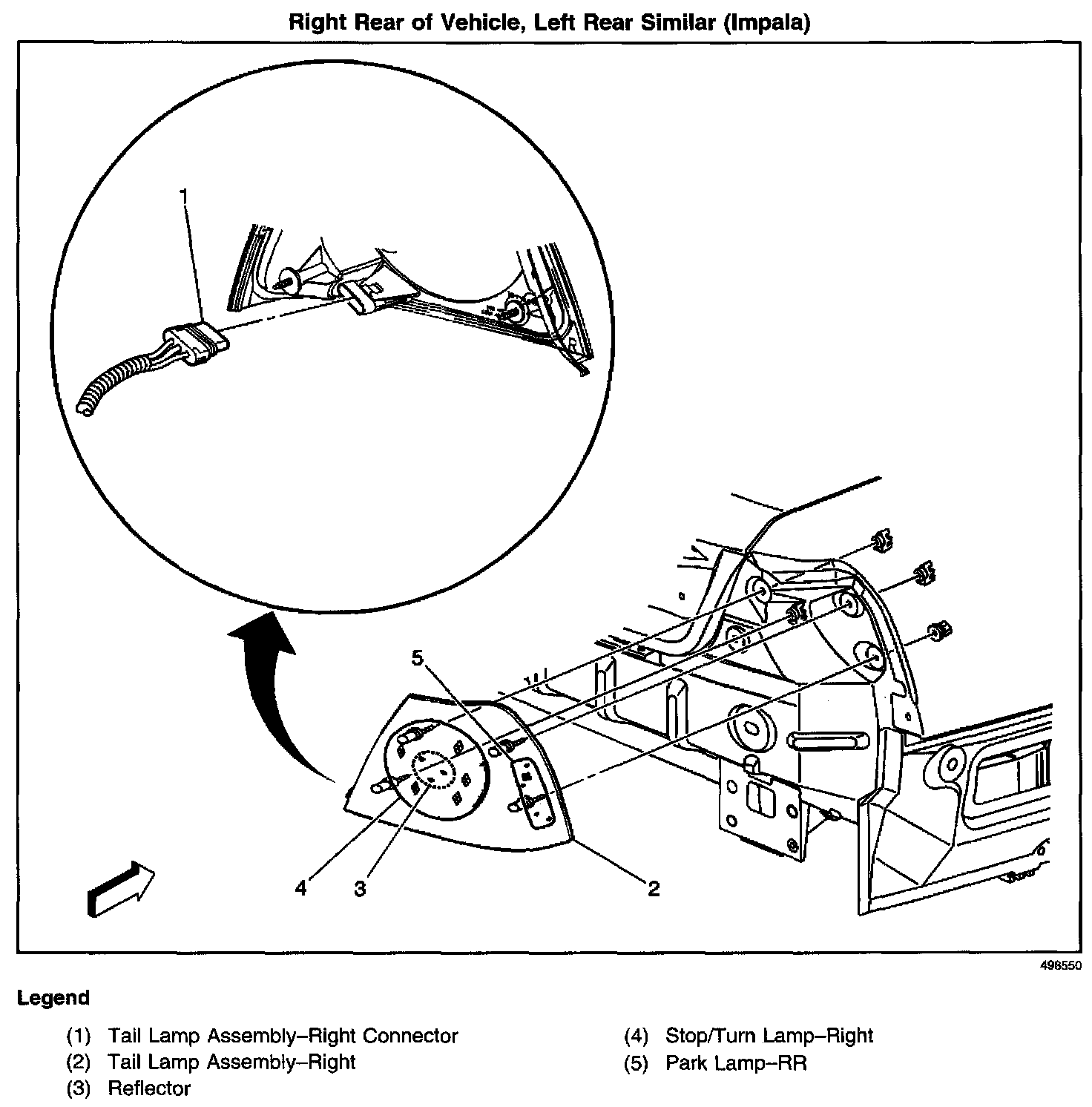 Right Rear of Vehicle, Left Rear Similar (Impala)

1

5

4

3

2

498550

Legend

(1) Tail Lamp Assembly–Right Connector
(2) Tail Lamp Assembly–Right
(3) Reflector

(4) Stop/Turn Lamp–Right
(5) Park Lamp–RR