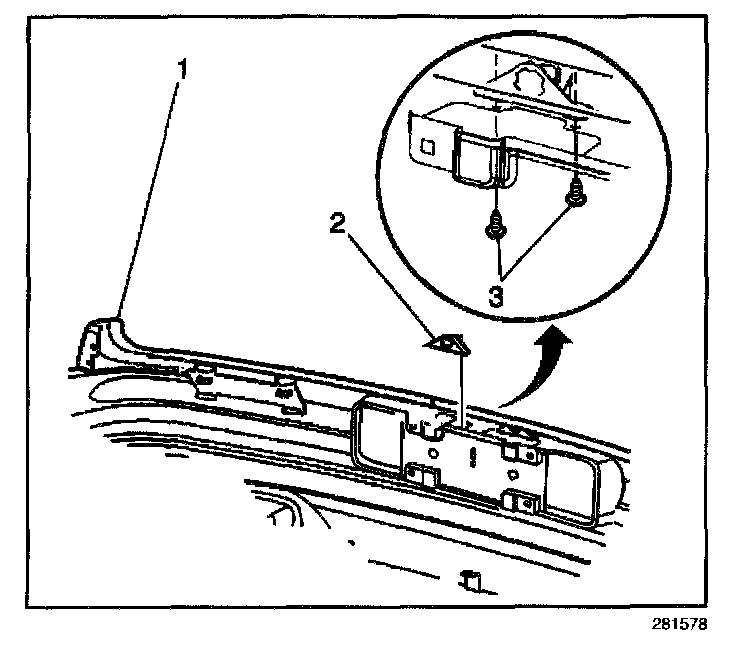 1
2
3
281578