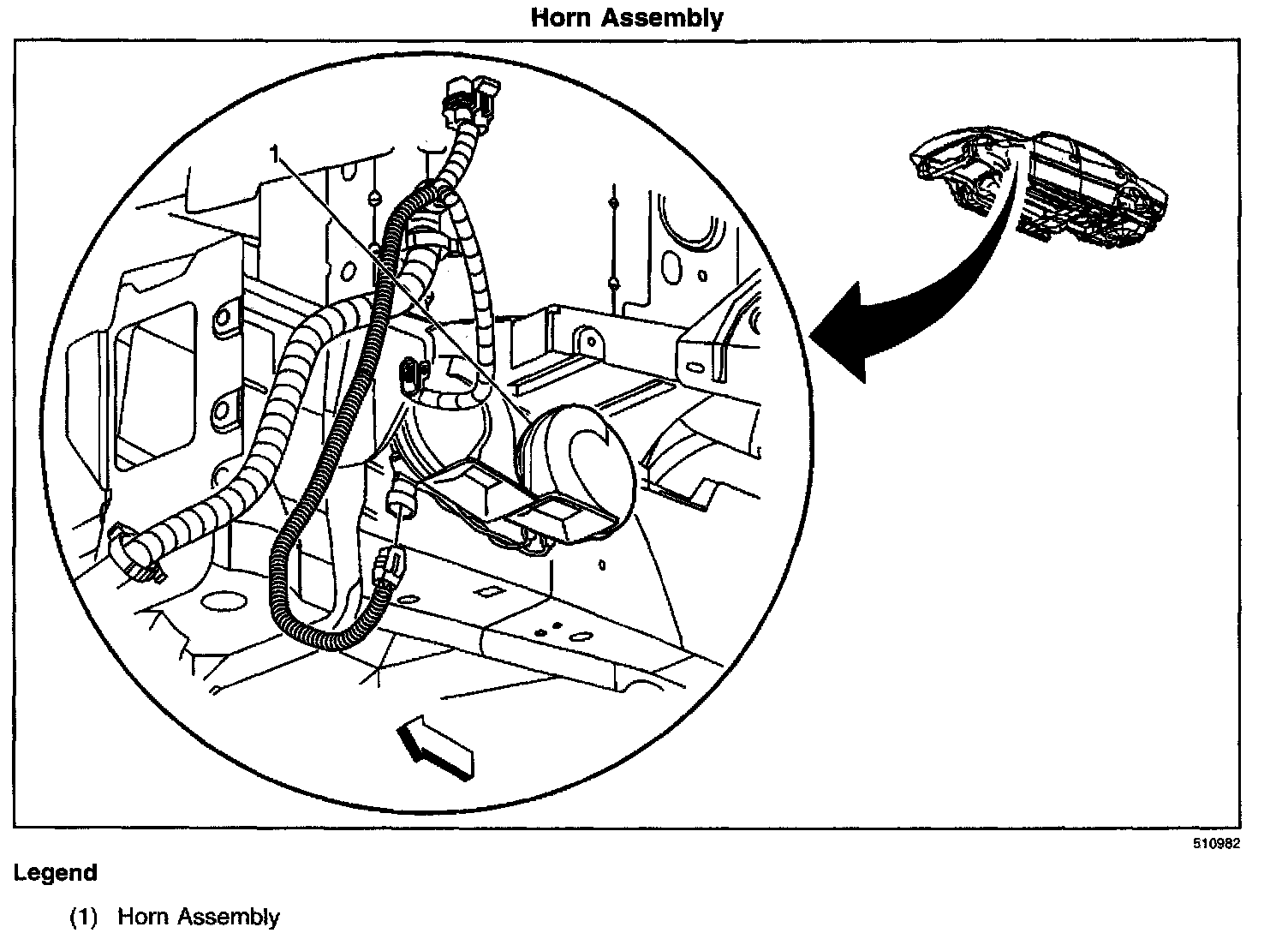 Horn Assembly

1

510982

Legend

(1) Horn Assembly