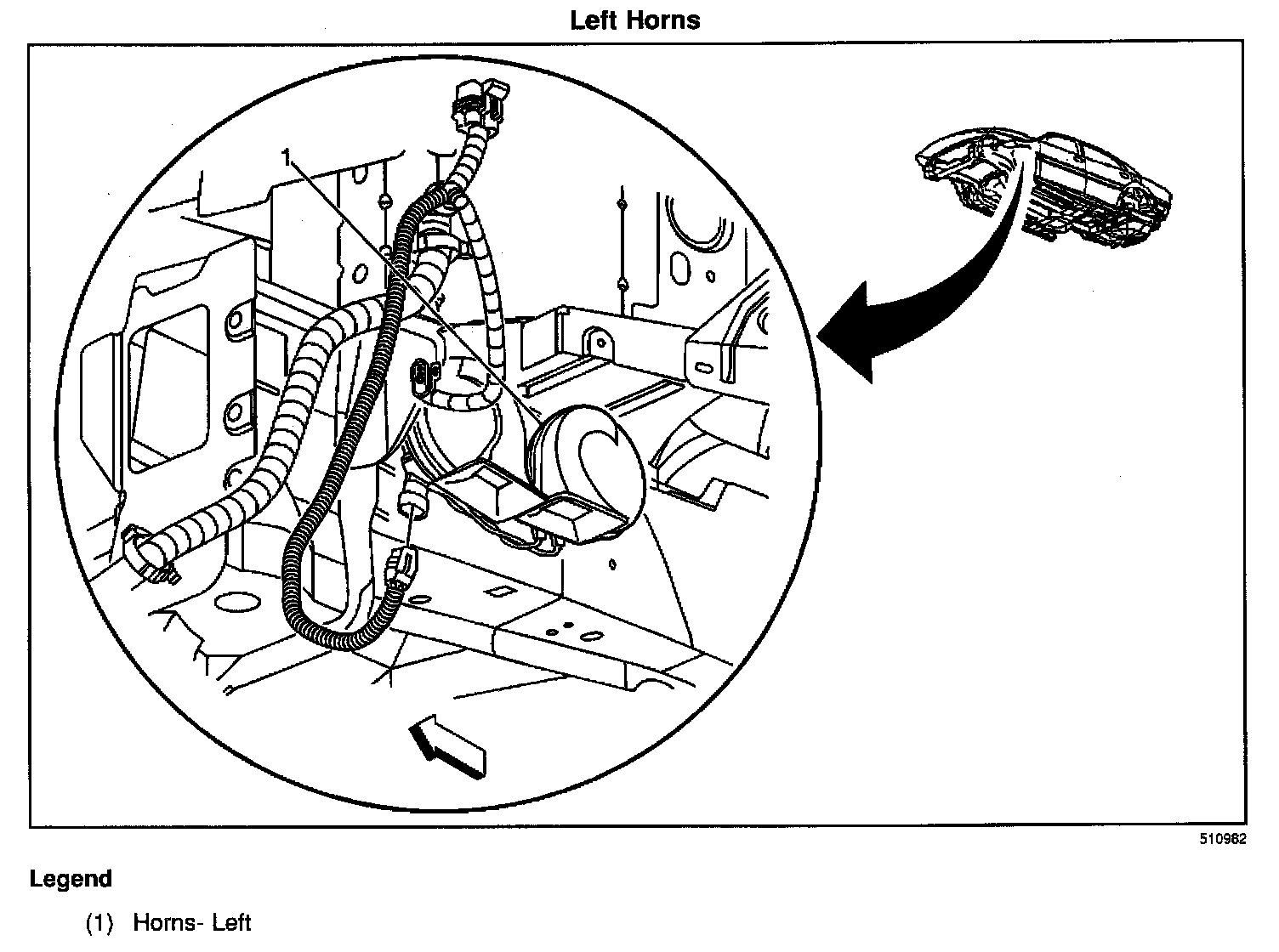 Left Horns

1

510982

Legend

(1) Horns- Left