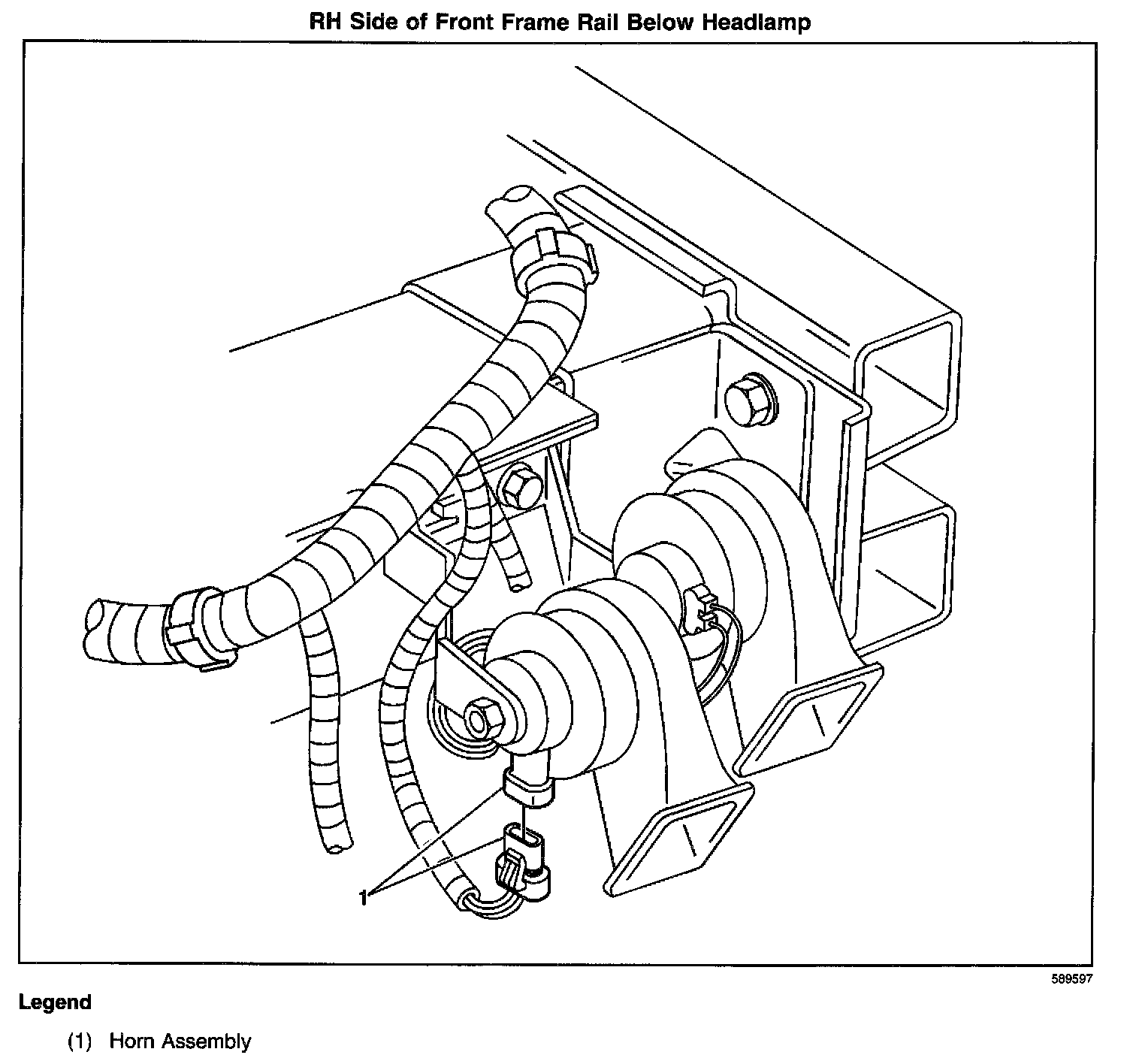 RH Side of Front Frame Rail Below Headlamp

1

589597

Legend

(1) Horn Assembly