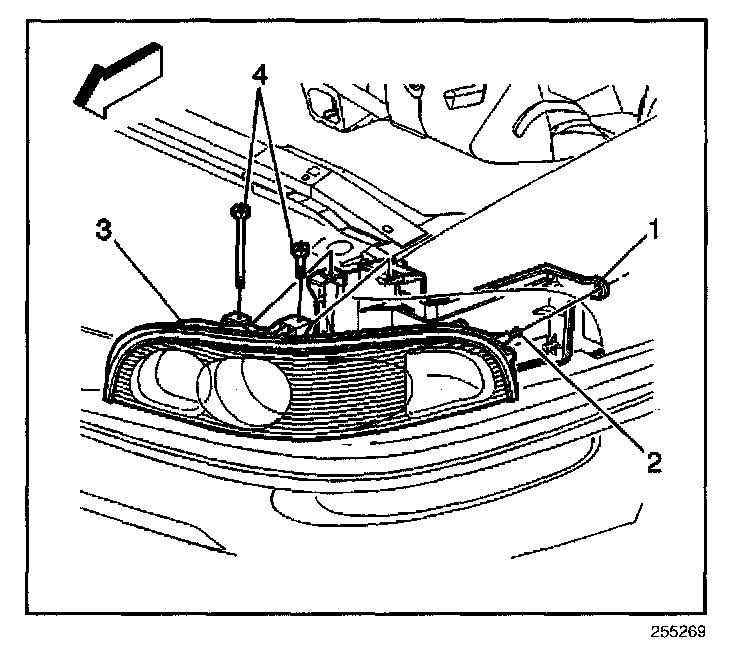 4
3
1
2
255269