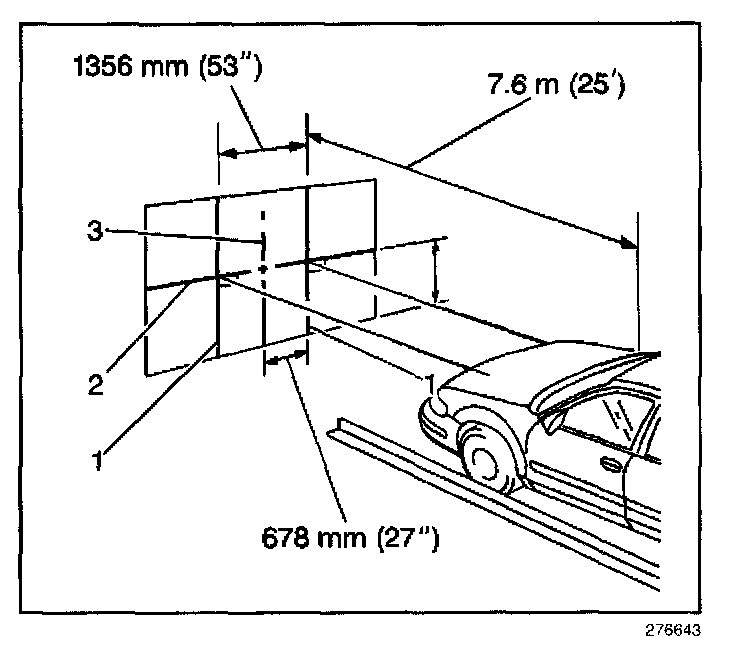 1356 mm (53")
7.6 m (25')
3
2
1
678 mm (27")
276643