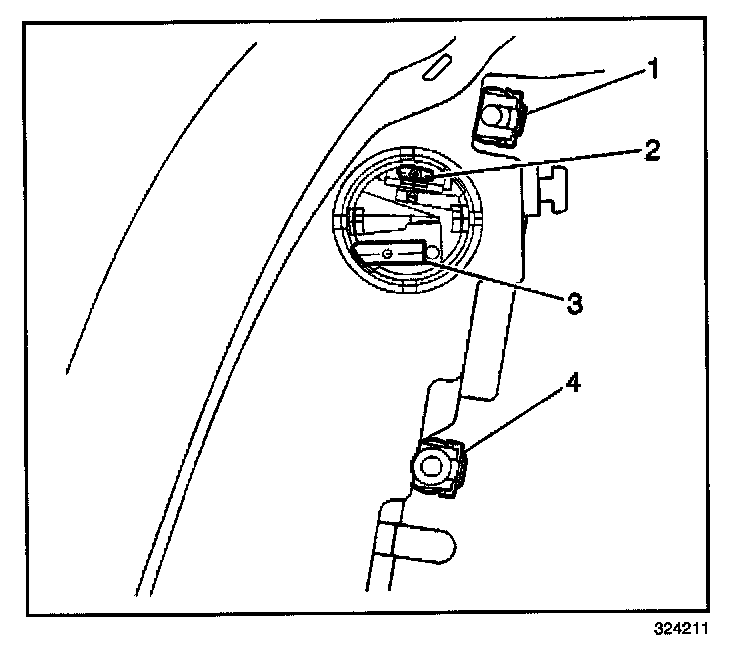 1
2
3
4
324211