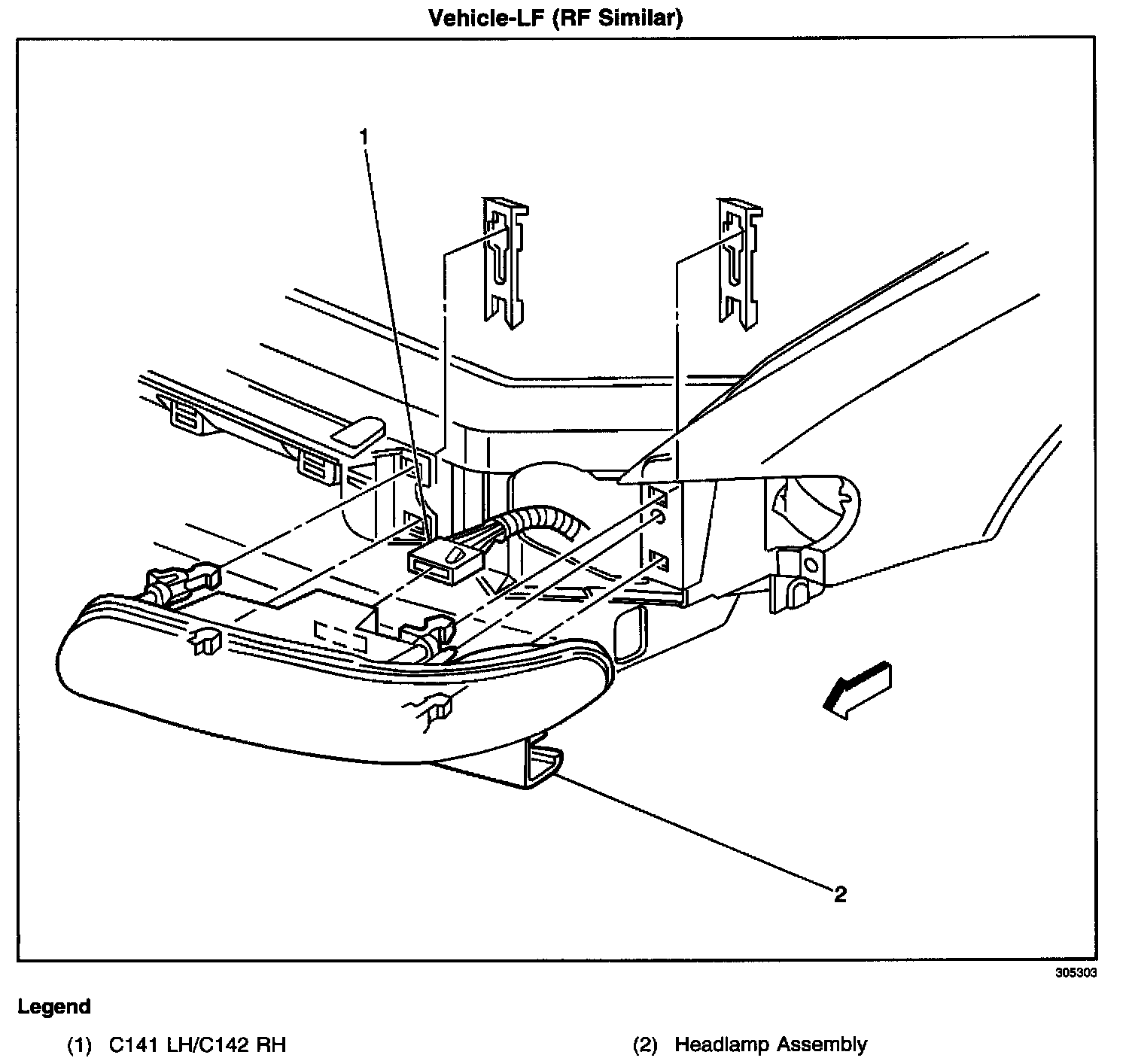 Vehicle-LF (RF Similar)

1

2

305303

Legend

(1) C141 LH/C142 RH

(2) Headlamp Assembly