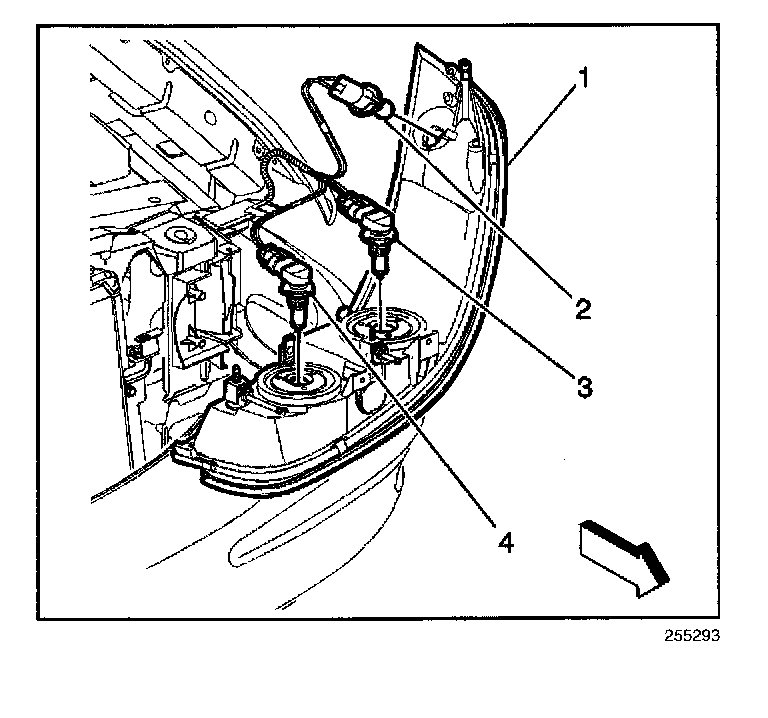 1
2
3
4
255293