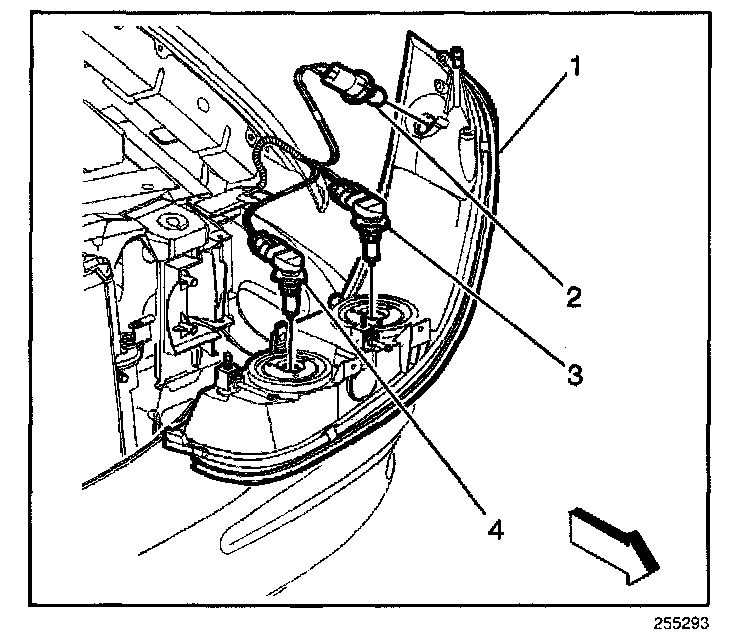 1

2

3

4

255293