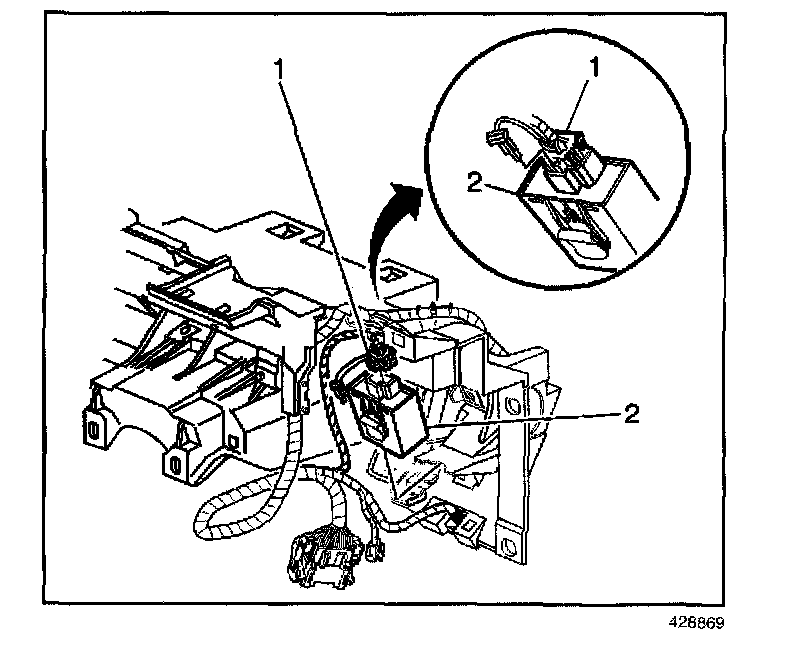 1
1
2
2
428869