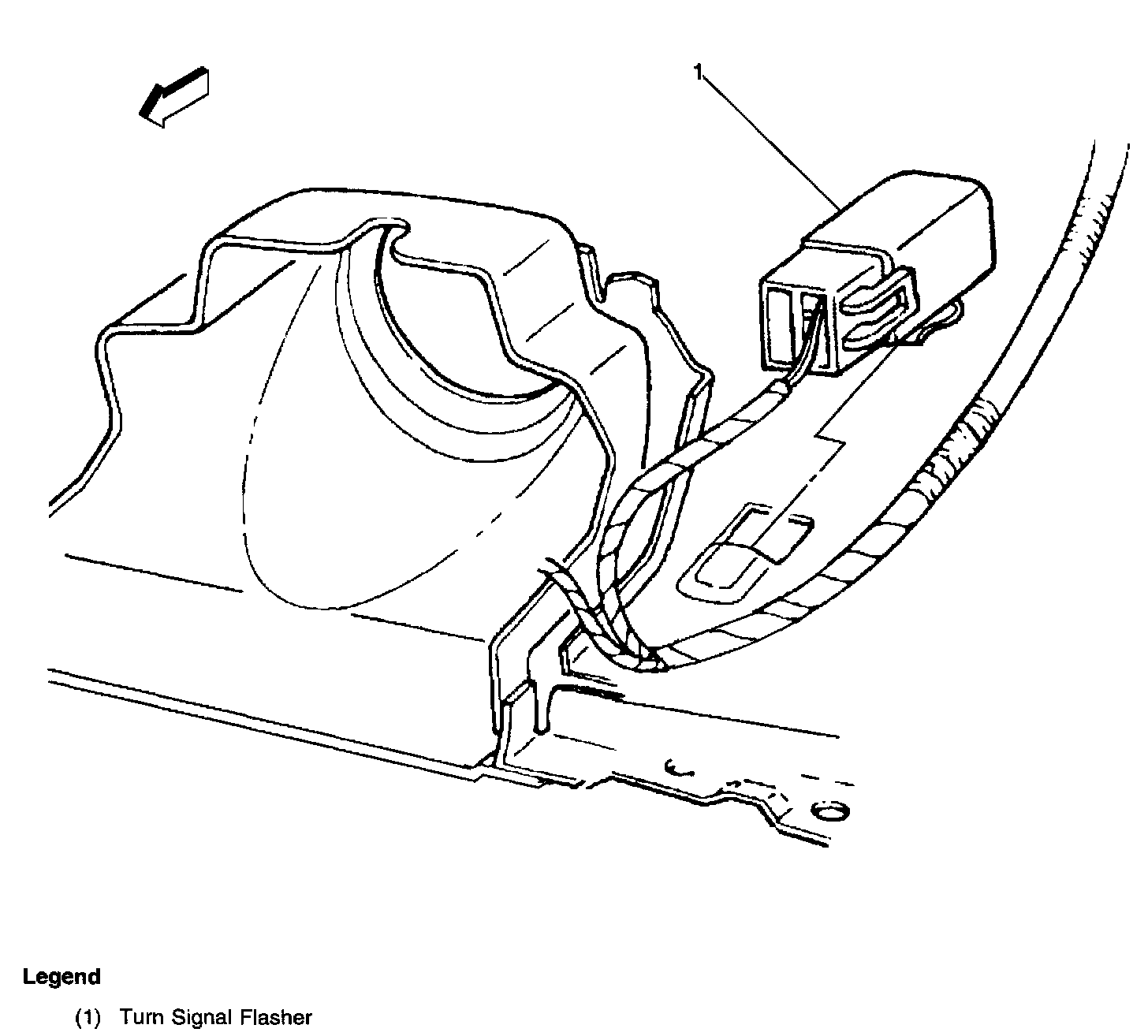 1

Legend

(1) Turn Signal Flasher