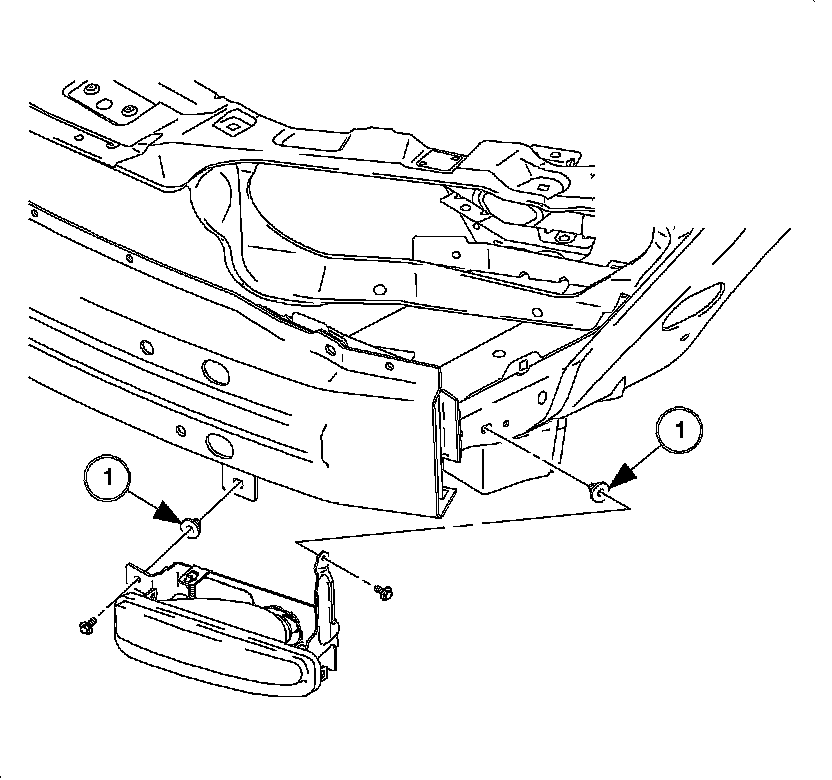 1

1