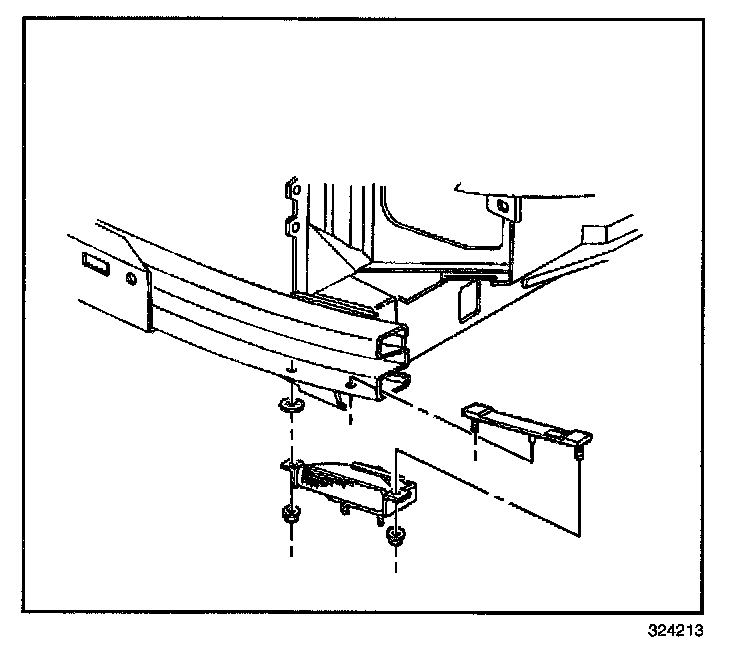 324213