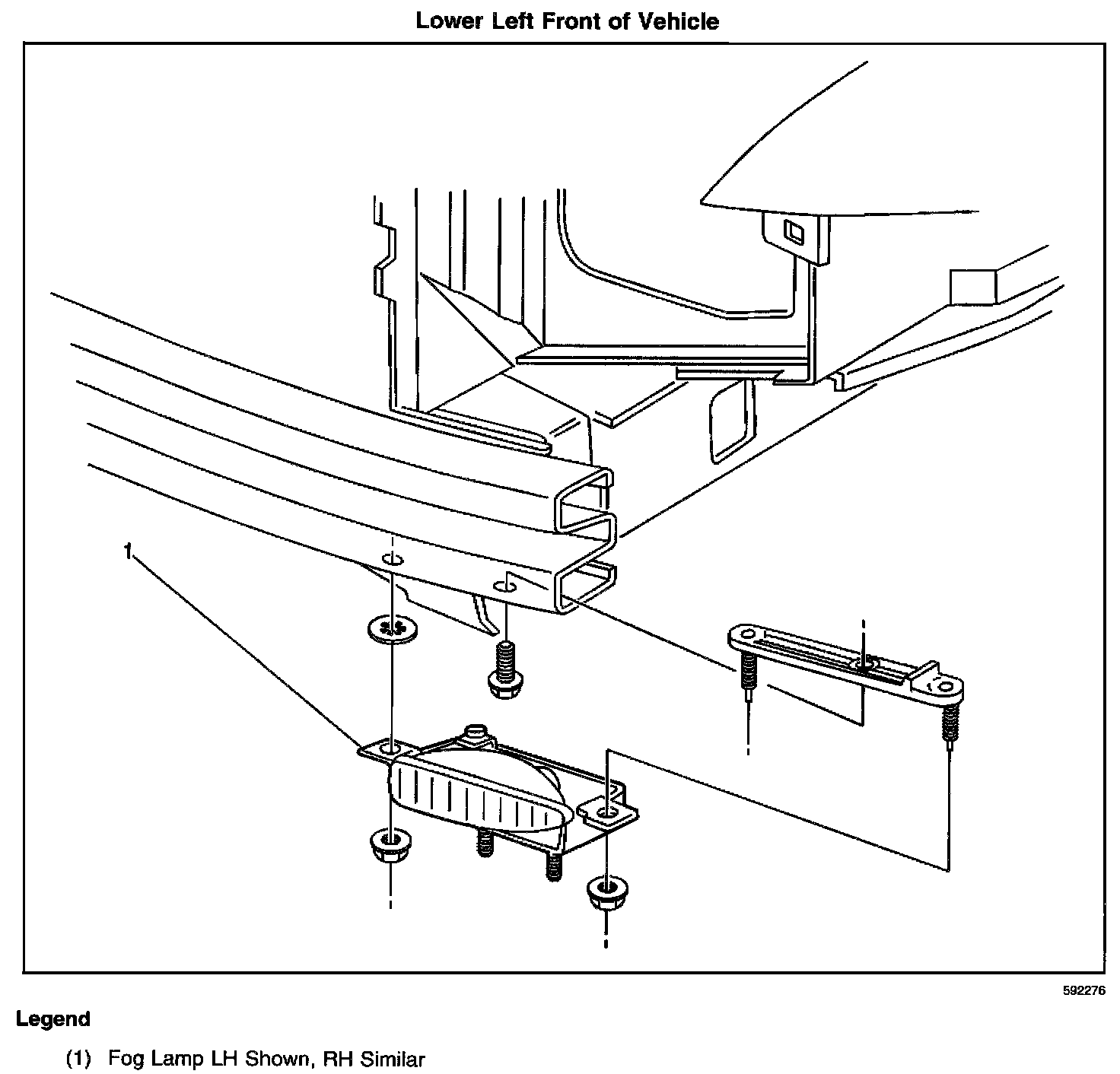 Lower Left Front of Vehicle

1

592276

Legend

(1) Fog Lamp LH Shown, RH Similar