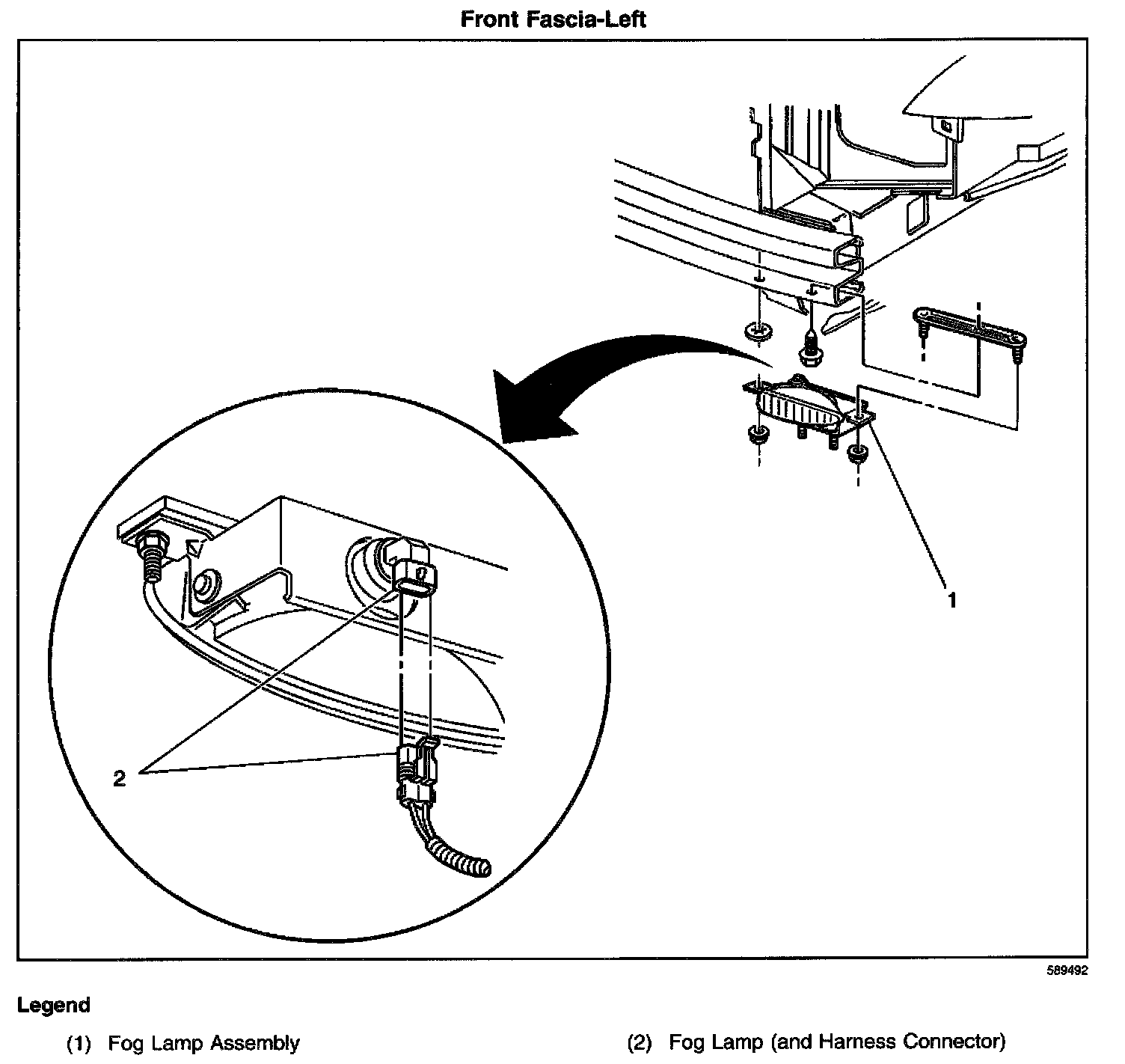 Front Fascia-Left

1

2

589492

Legend

(1) Fog Lamp Assembly

(2) Fog Lamp (and Harness Connector)