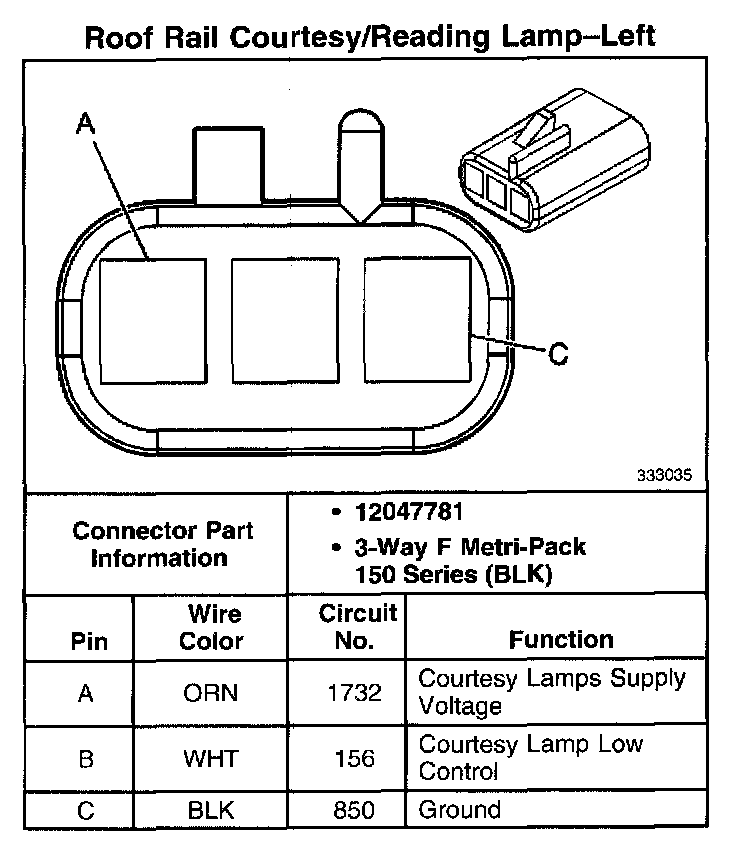 Roof Rail Courtesy/Reading Lamp–Left

A

C

333035

| Connector Part Information | • 12047781 • 3-Way F Metri-Pack 150 Series (BLK) |
|---|---|

| Pin | Wire Color | Circuit No. | Function |
|---|---|---|---|
| A | ORN | 1732 | Courtesy Lamps Supply Voltage |
| B | WHT | 156 | Courtesy Lamp Low Control |
| C | BLK | 850 | Ground |