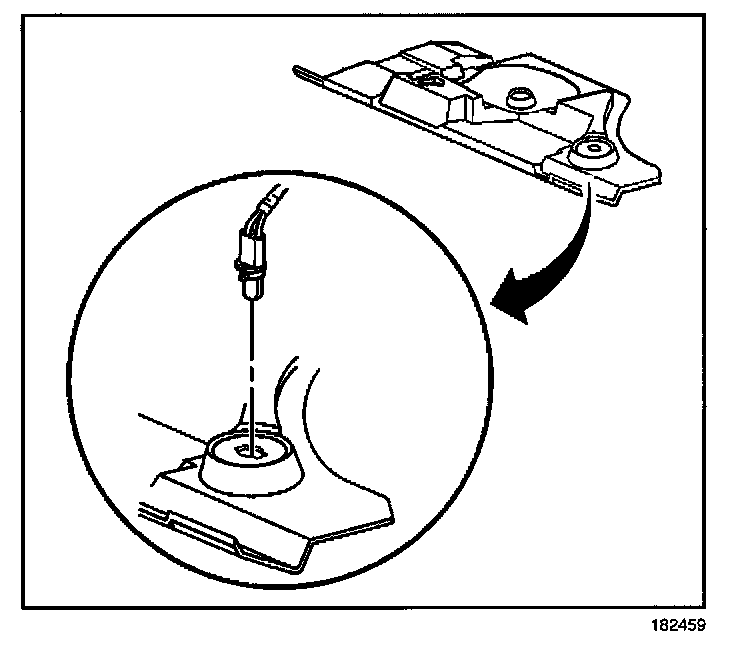 182459