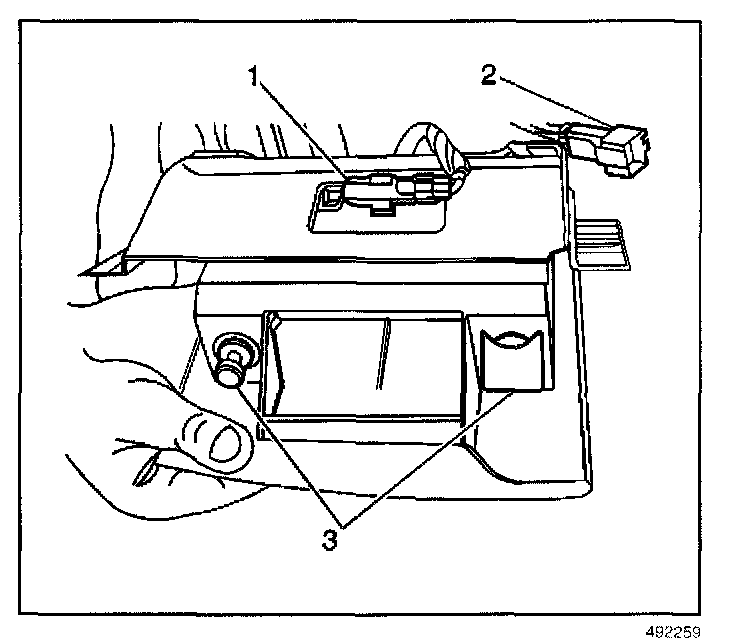 1
2
3
492259