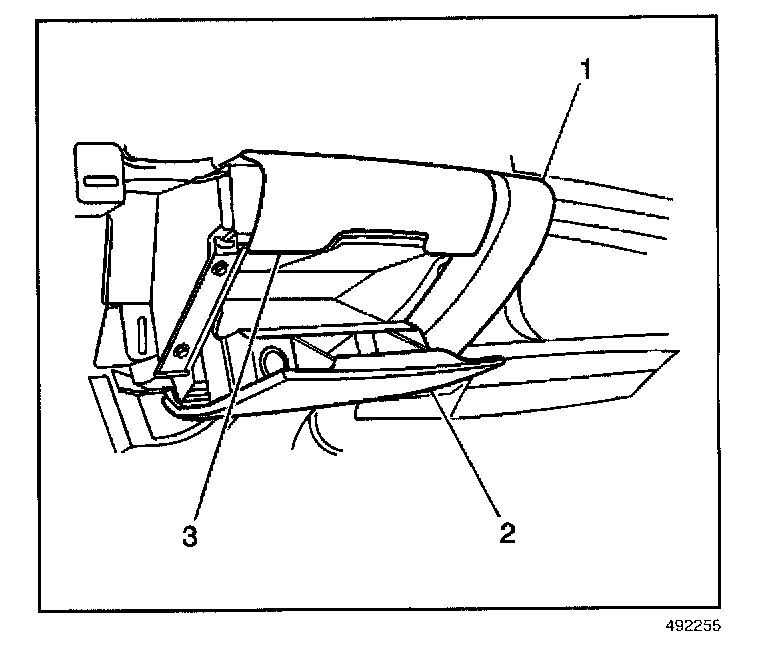 1

3

2

492255