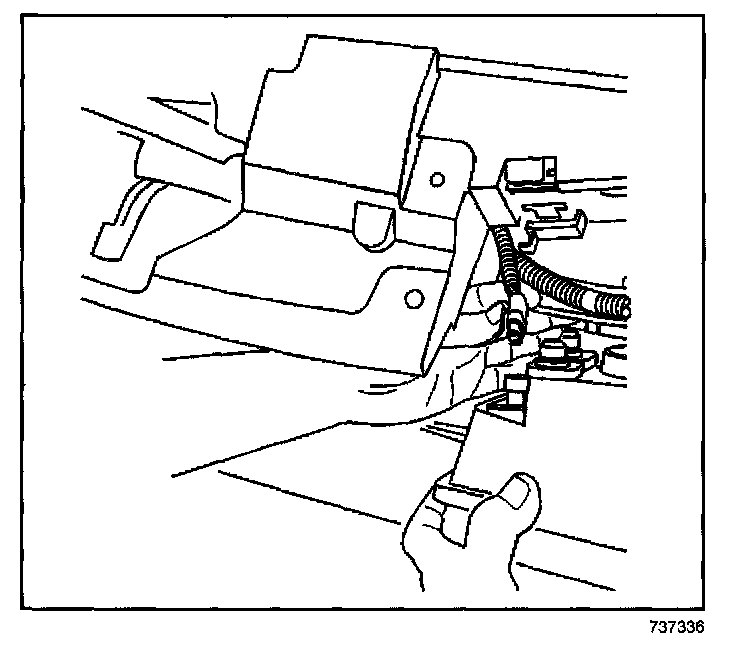 737336