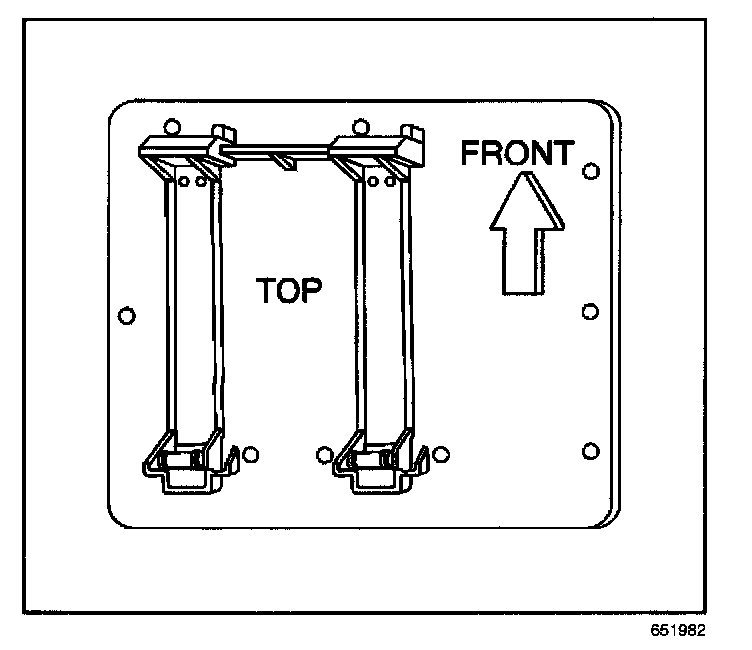 FRONT
TOP
651982