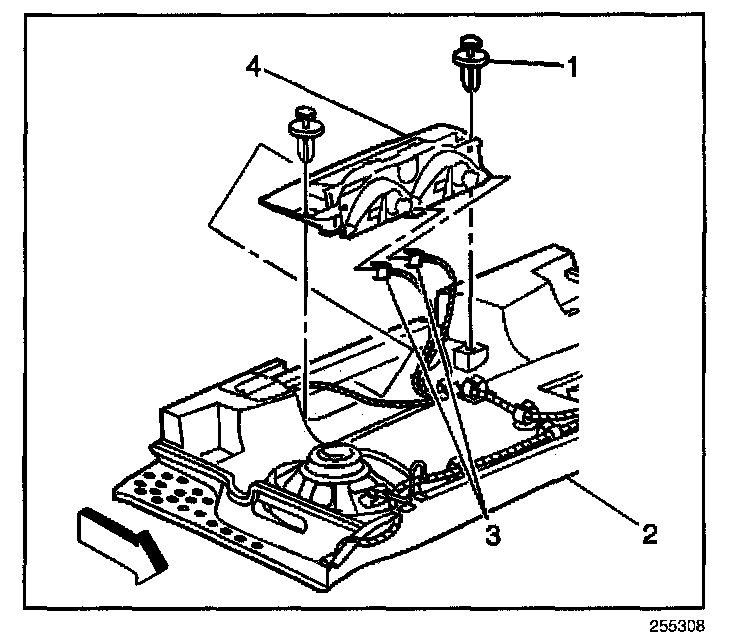 4
1
3
2
255308