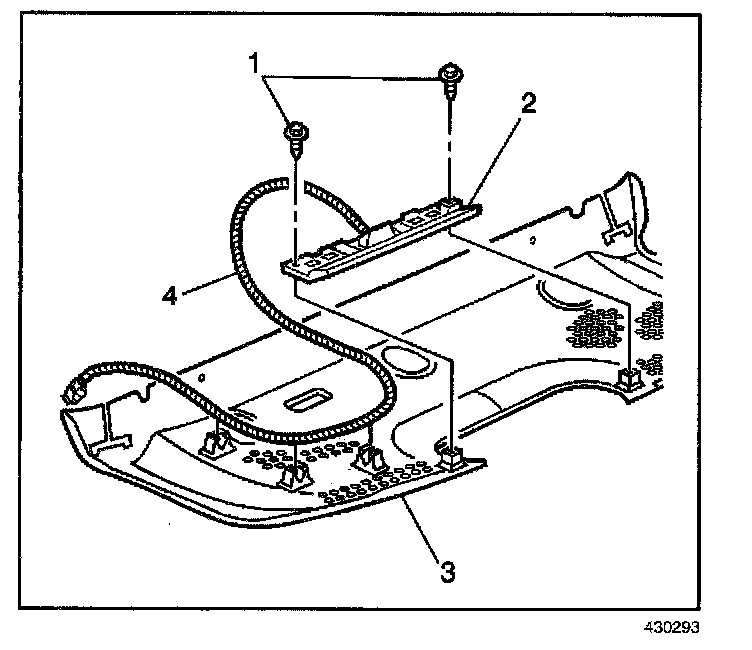 1
2
4
3
430293