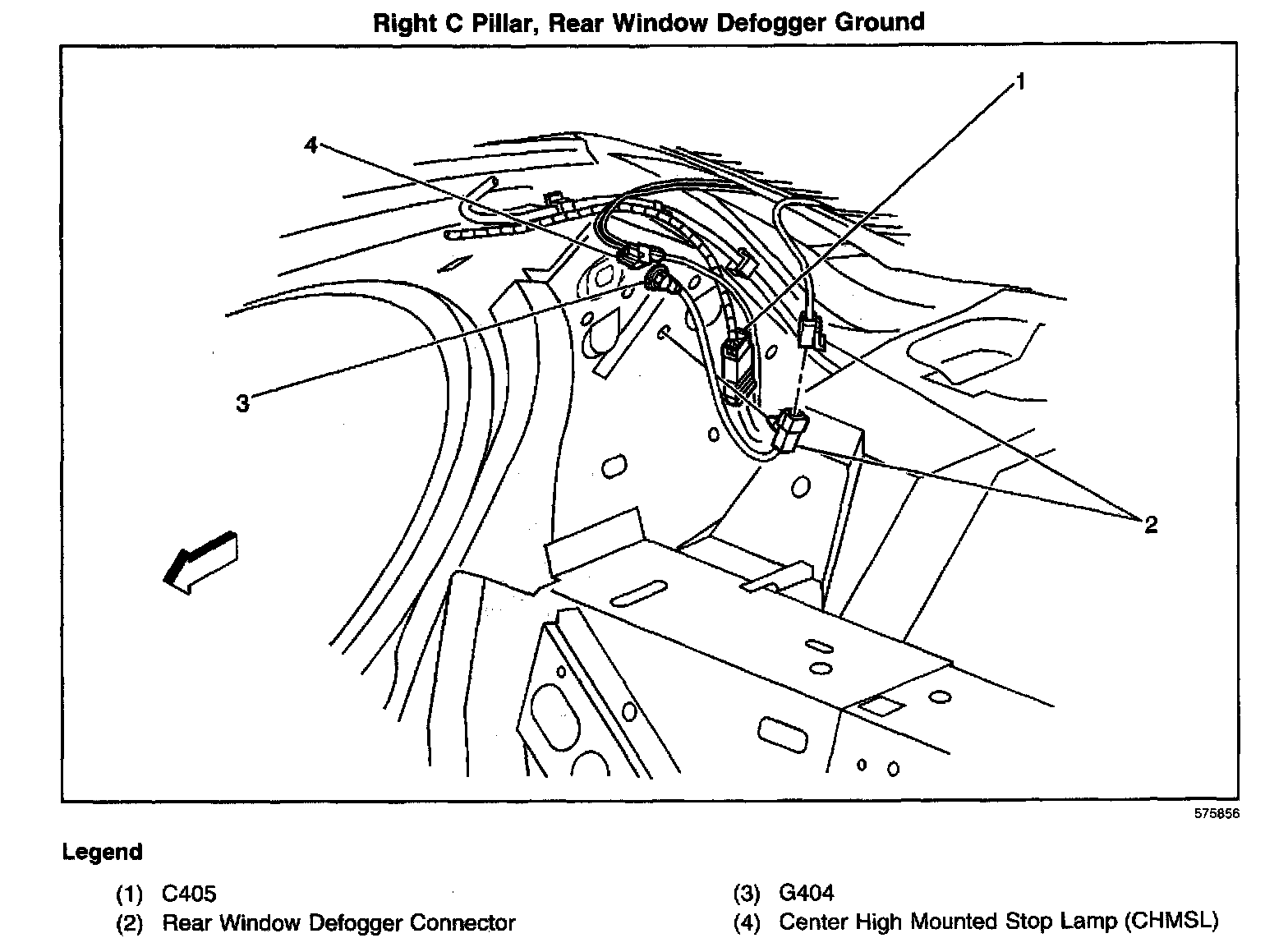 Right C Pillar, Rear Window Defogger Ground

1

4

3

2

575856

Legend

(1) C405
(2) Rear Window Defogger Connector

(3) G404
(4) Center High Mounted Stop Lamp (CHMSL)