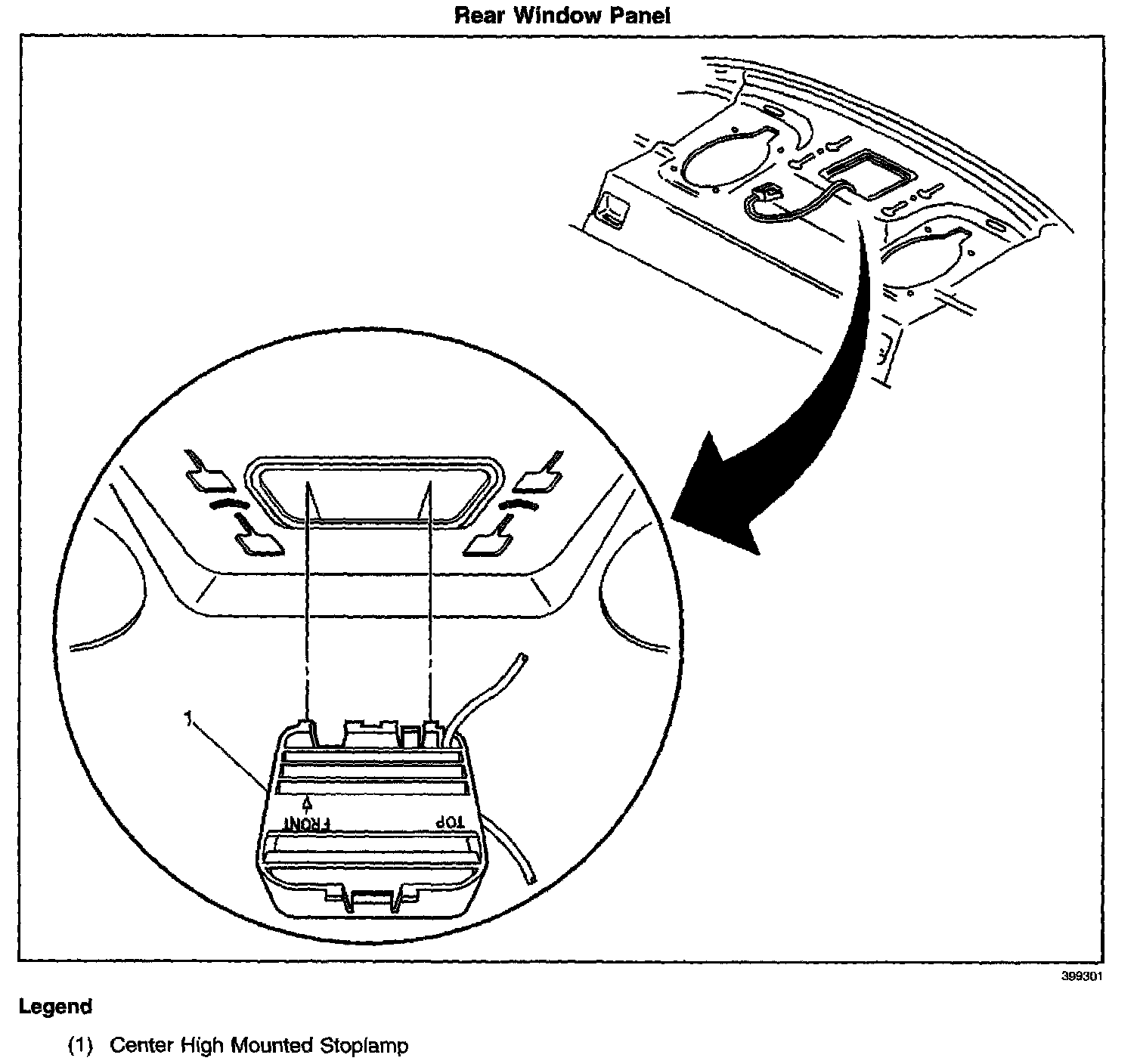 Rear Window Panel

1

FRONT

TOP

399301

Legend

(1) Center High Mounted Stoplamp