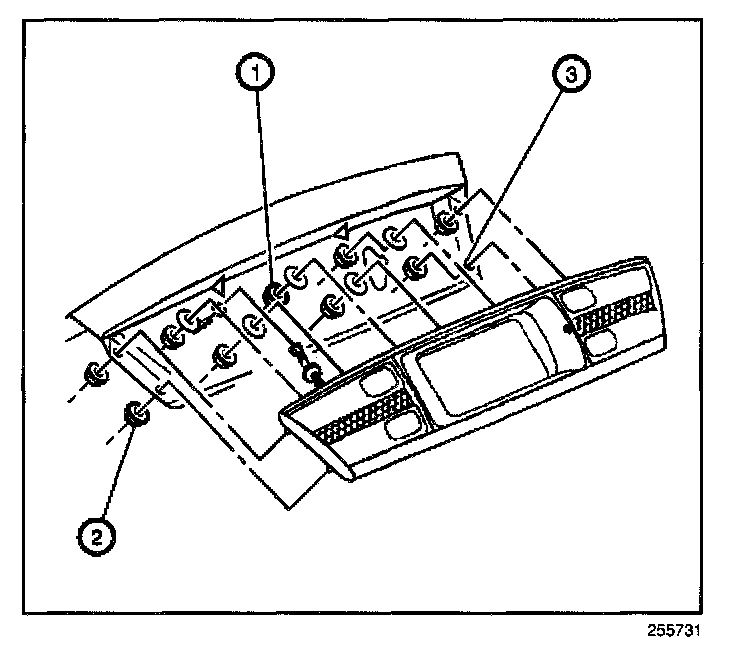 1
3
2
255731