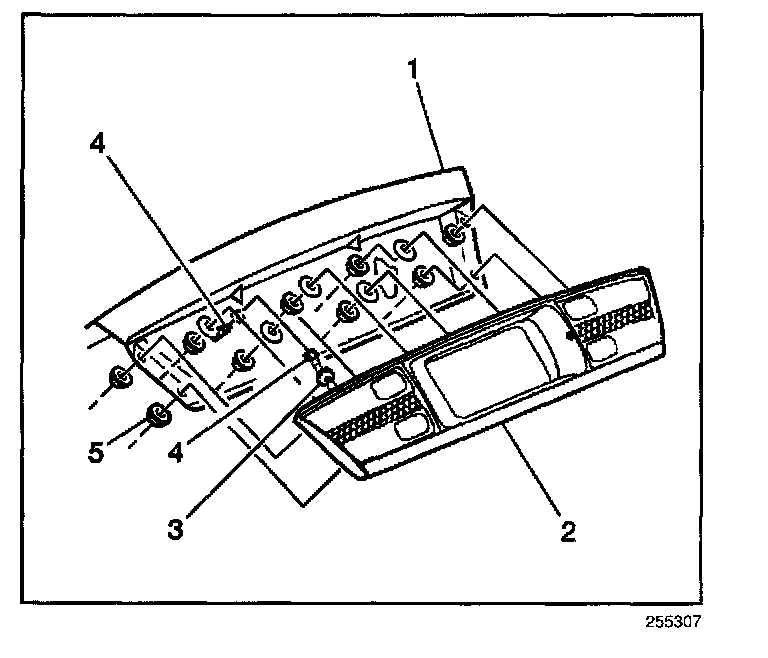 1
4
5
4
3
2
255307