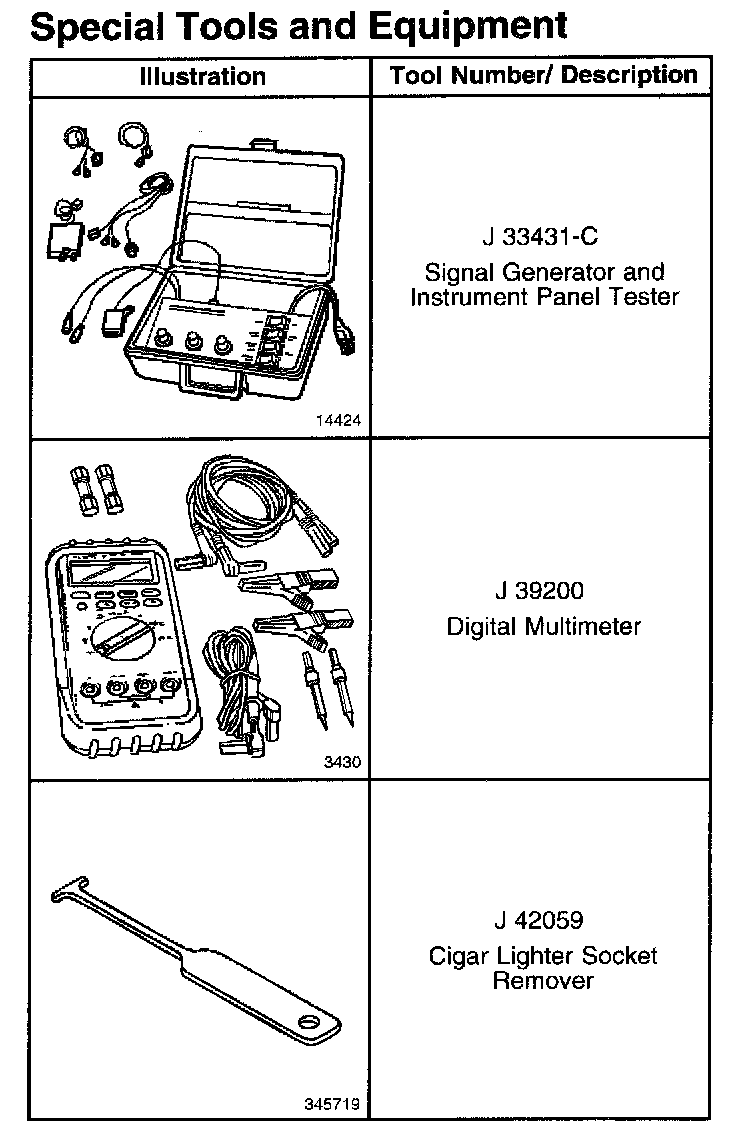 Special Tools and Equipment

| Illustration | Tool Number/ Description |
|---|---|
| 14424 | J 33431-C Signal Generator and Instrument Panel Tester |
| 3430 | J 39200 Digital Multimeter |
| 345719 | J 42059 Cigar Lighter Socket Remover |