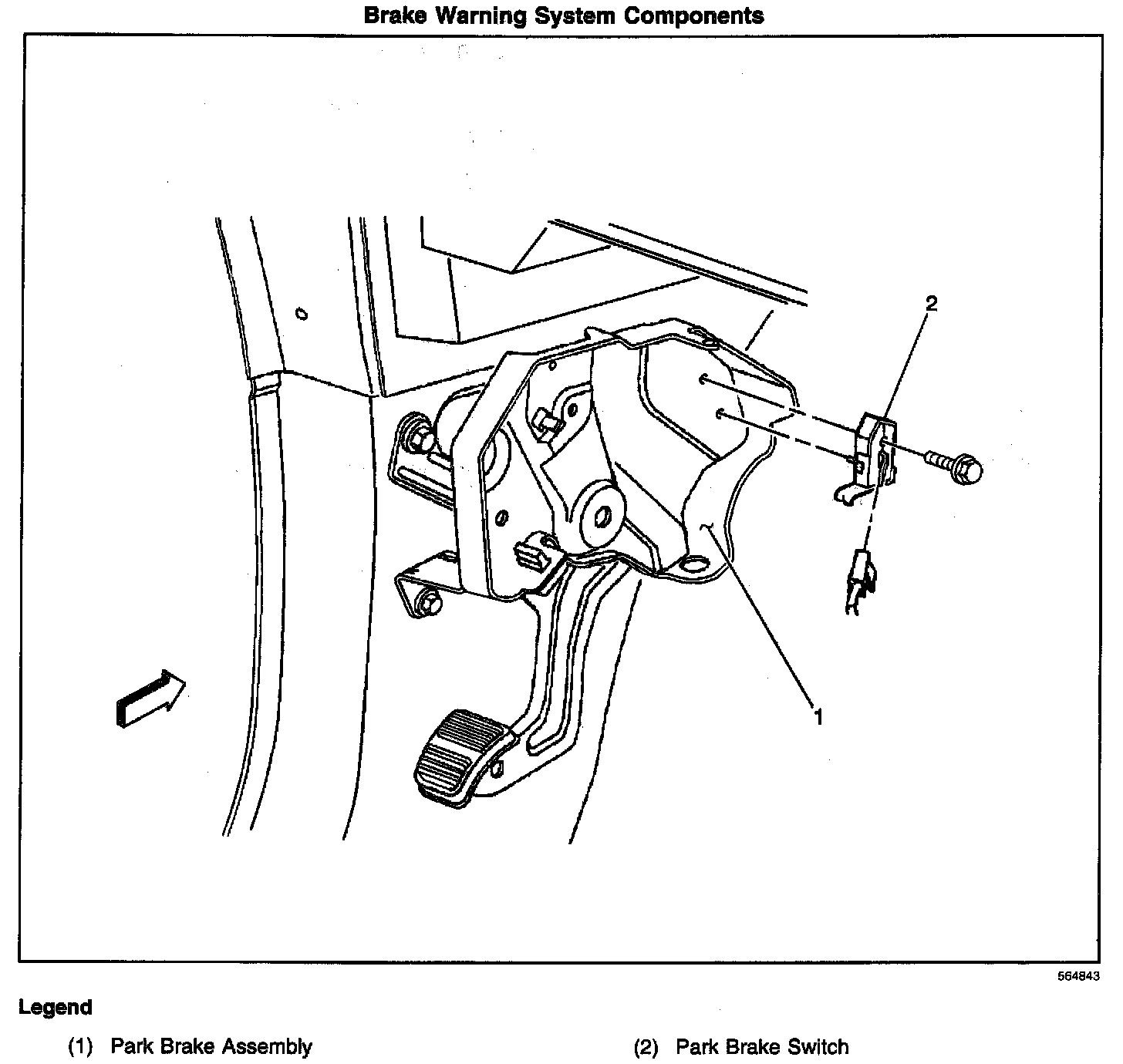 Brake Warning System Components

2

1

564843

Legend

(1) Park Brake Assembly

(2) Park Brake Switch