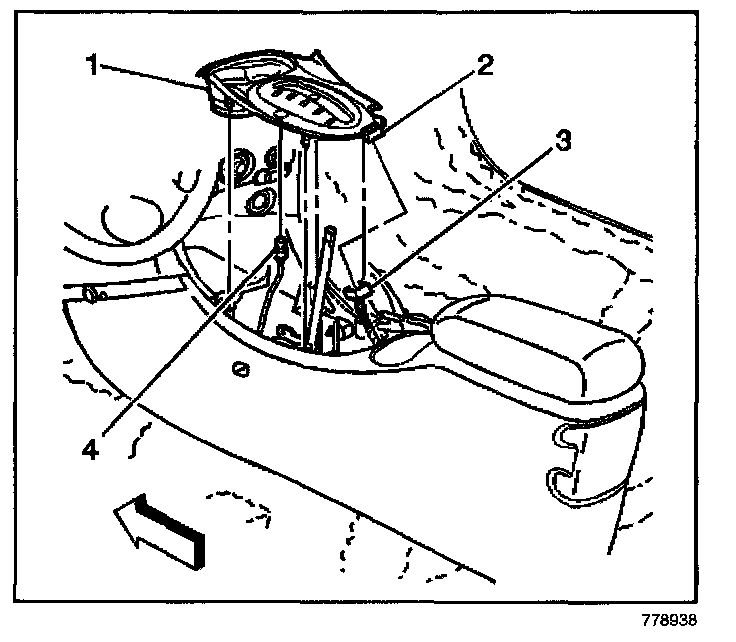 1
2
3
4
778938