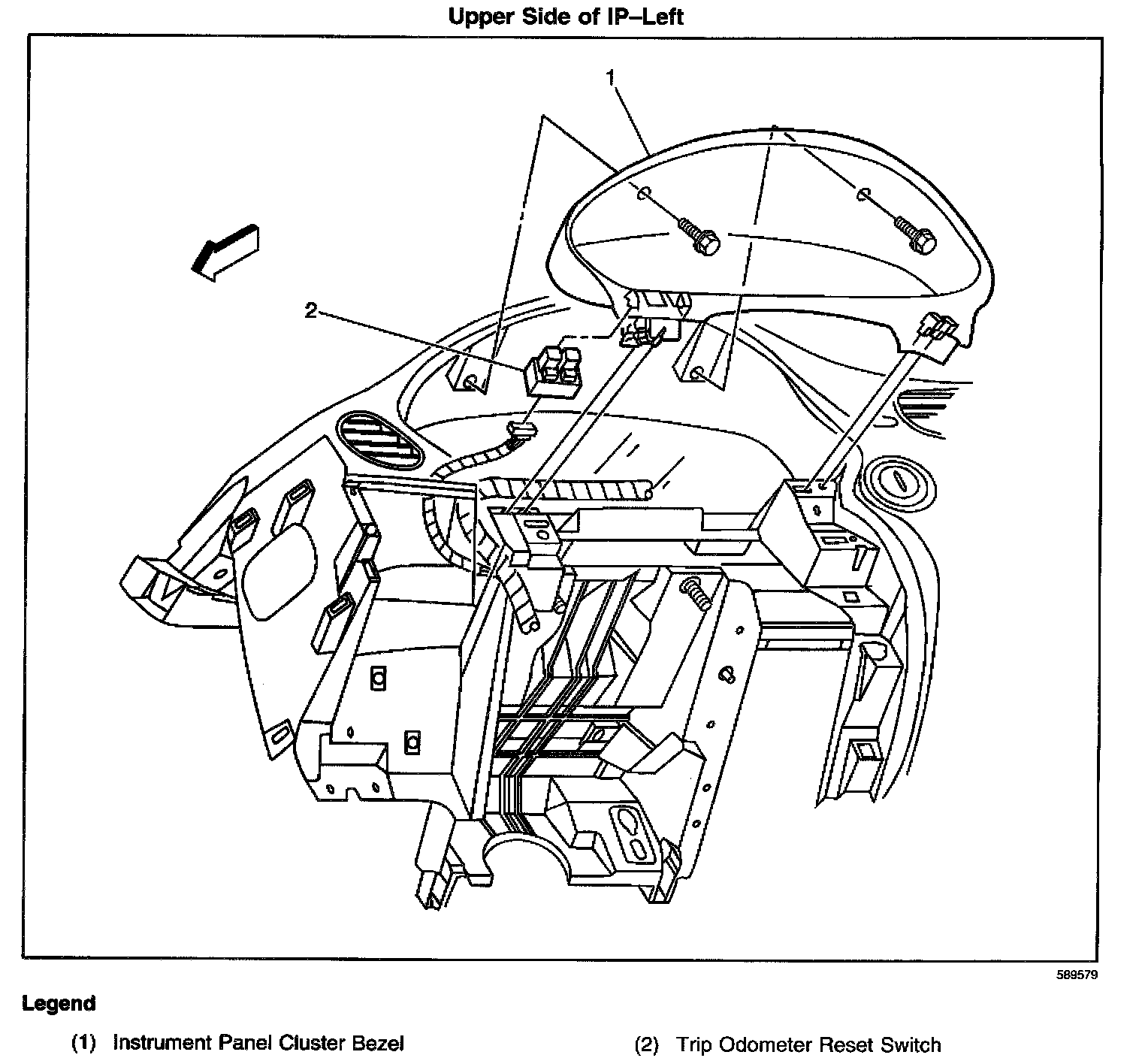 Upper Side of IP–Left

1

2

589579

Legend

(1) Instrument Panel Cluster Bezel

(2) Trip Odometer Reset Switch