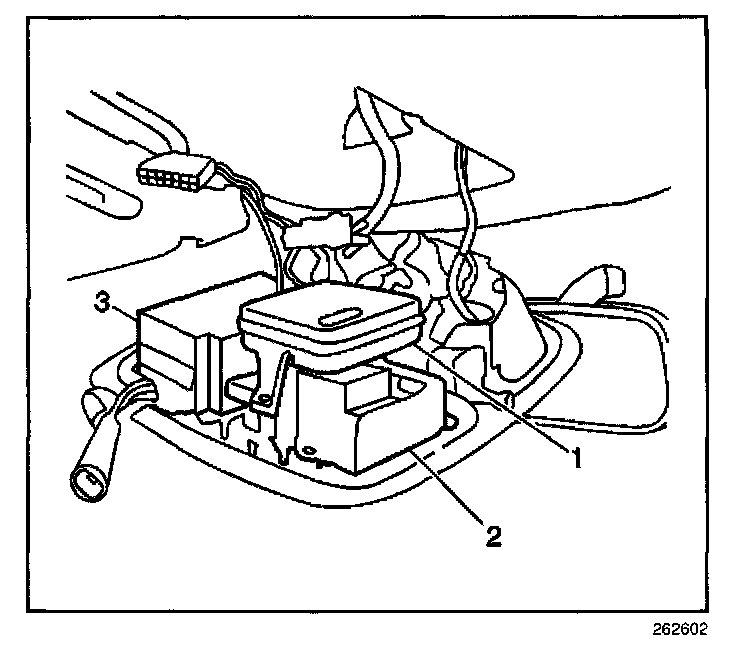 3
1
2
262602