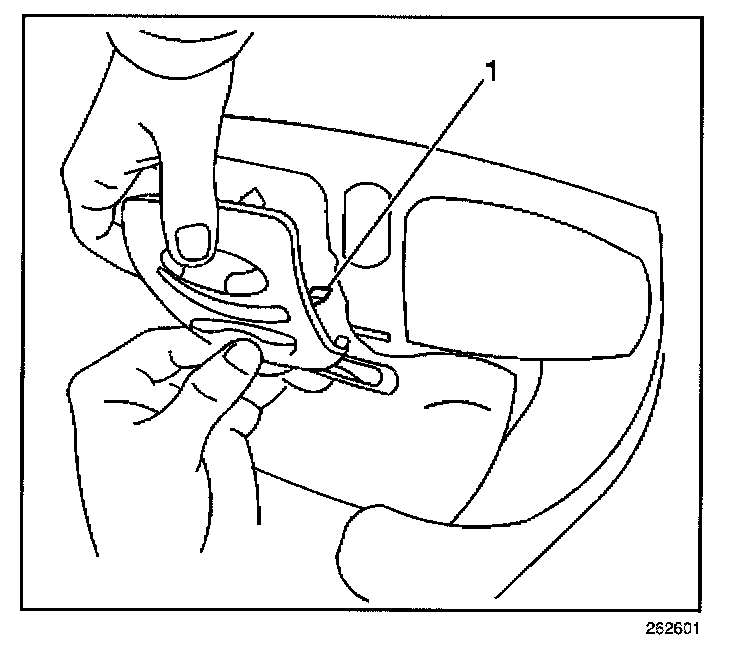 1

262601