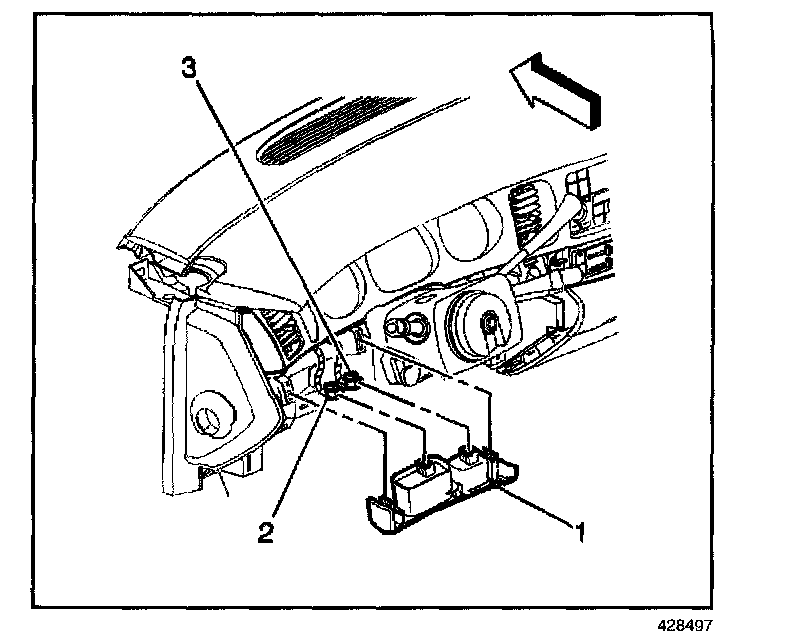 3
2
1
428497