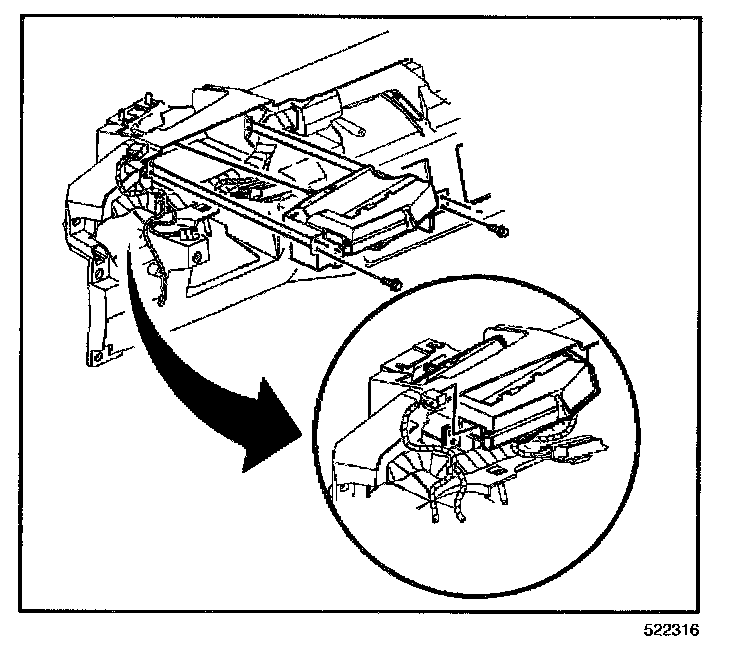 522316