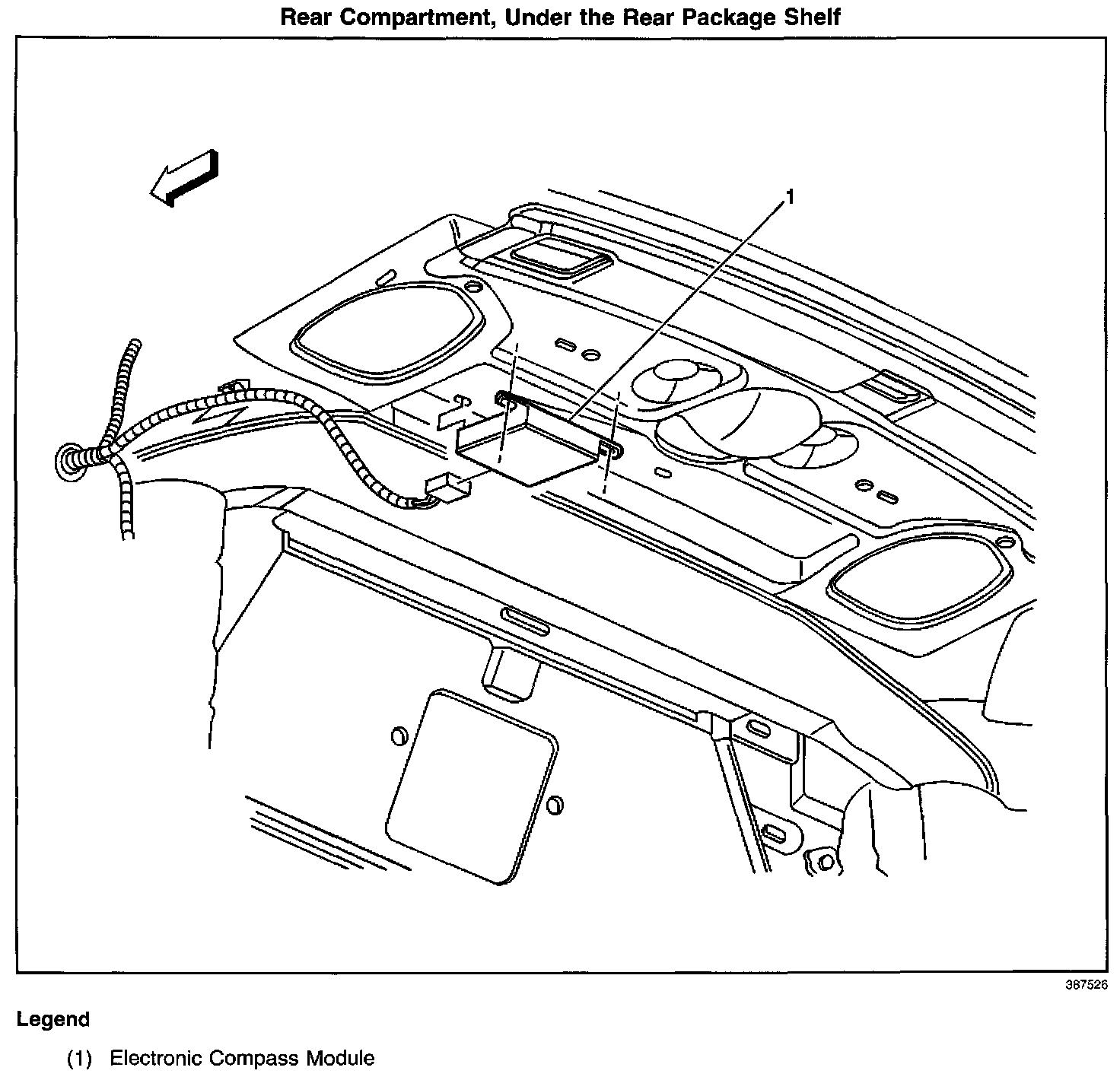 Rear Compartment, Under the Rear Package Shelf

1

387526

Legend

(1) Electronic Compass Module