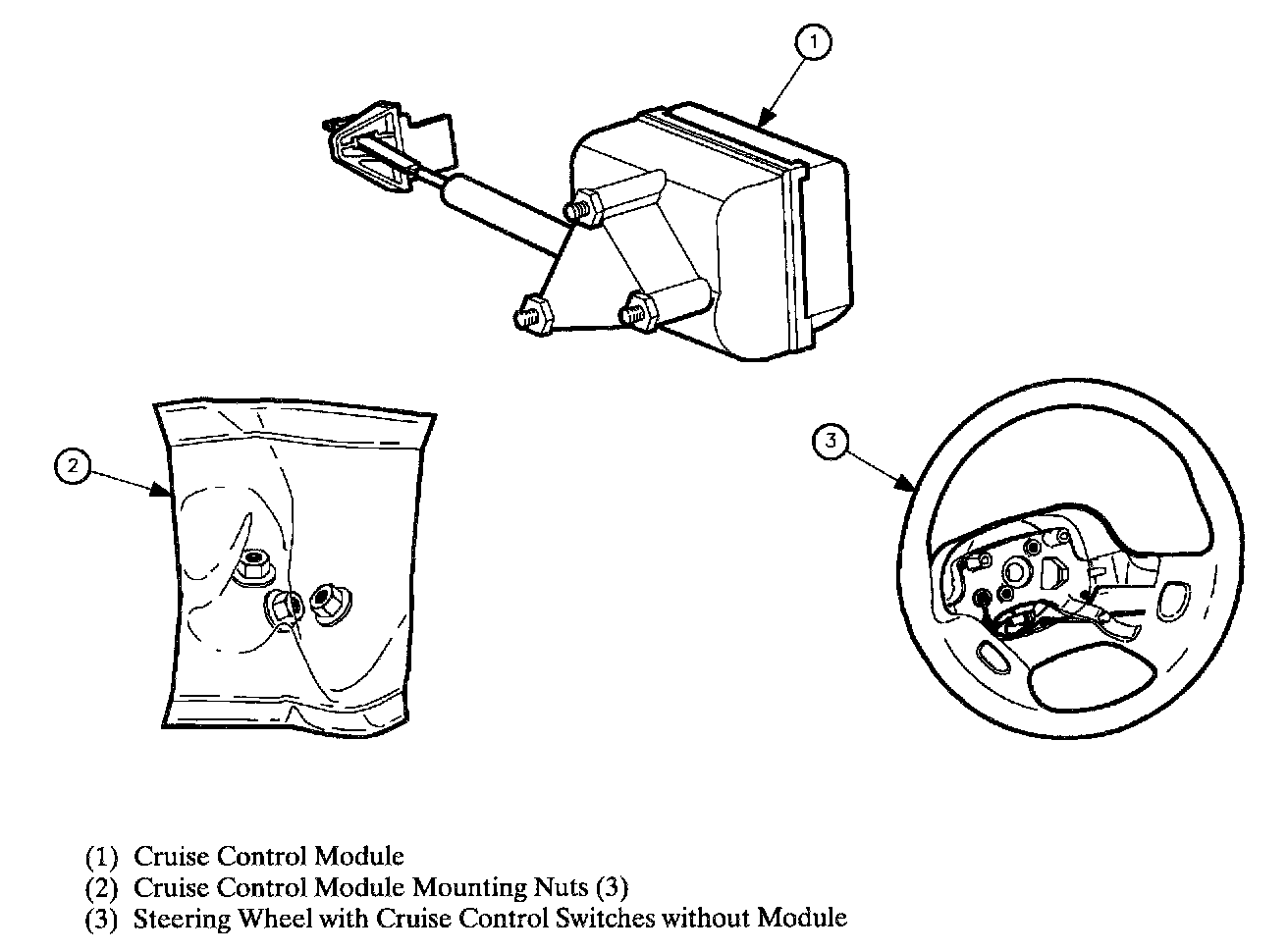 1

2

3

(1) Cruise Control Module
(2) Cruise Control Module Mounting Nuts (3)
(3) Steering Wheel with Cruise Control Switches without Module