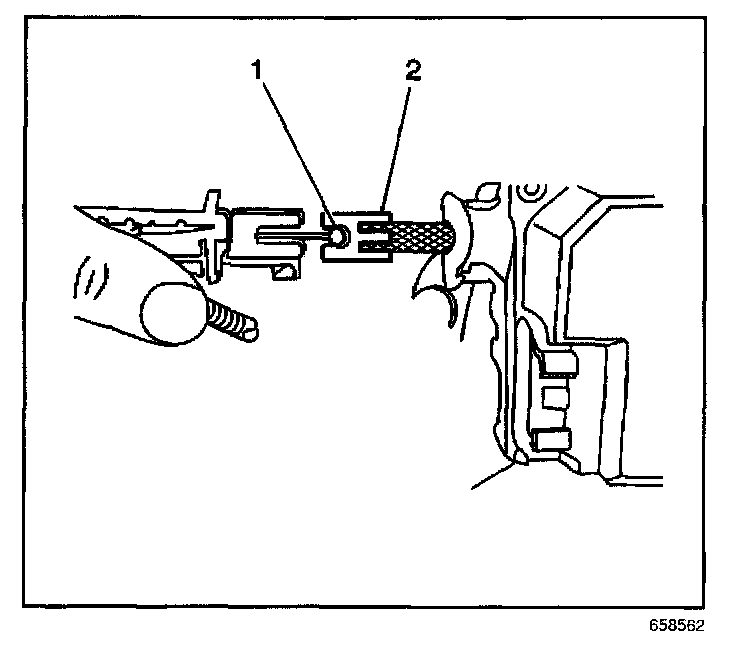 1
2
658562