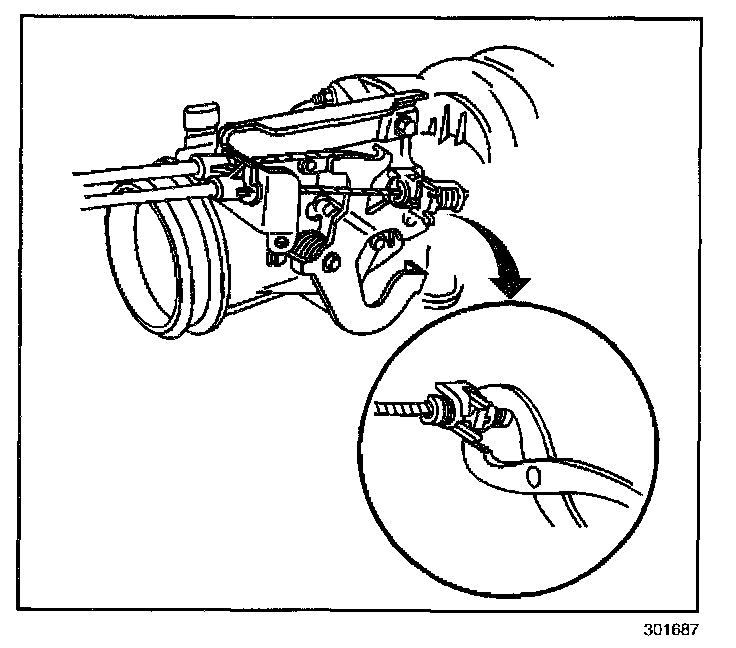 301687