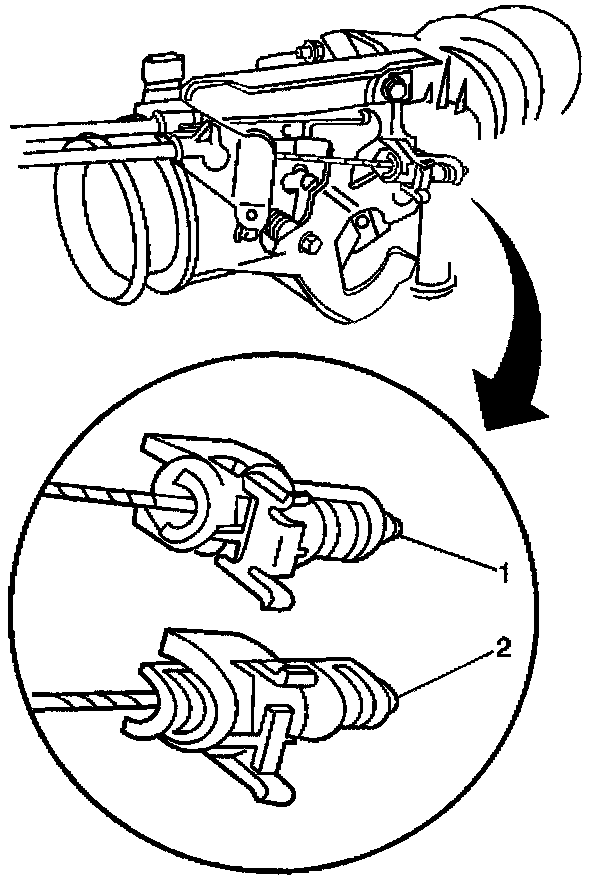 1

2