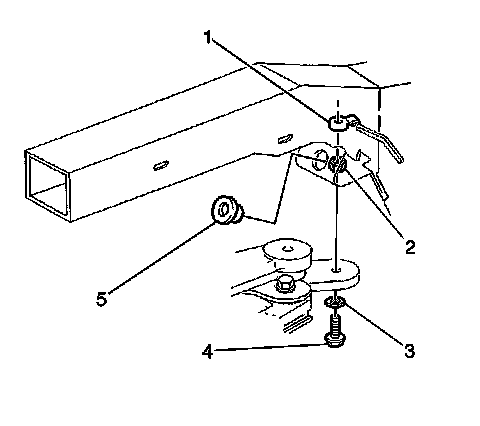 1
2
5
3
4